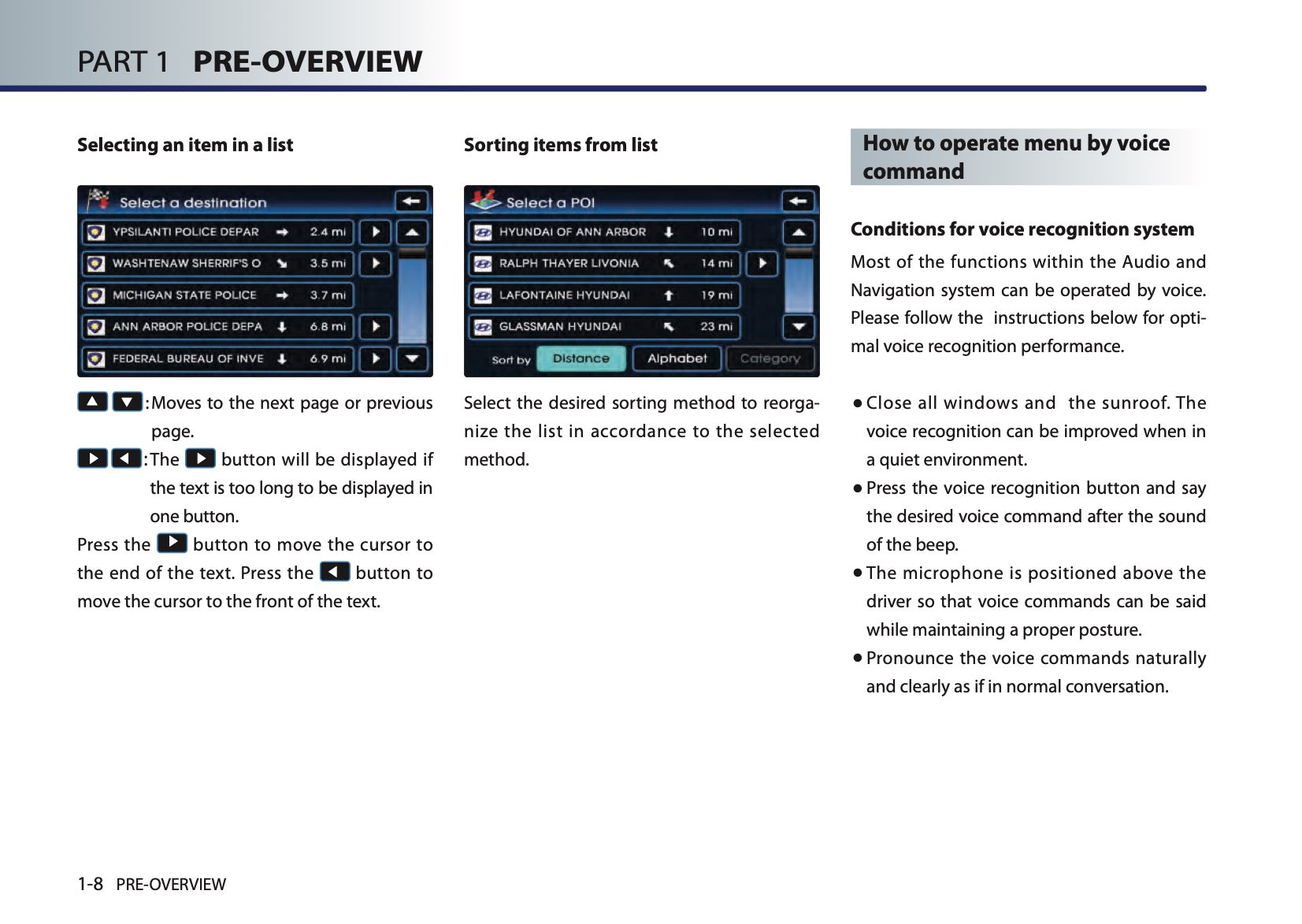 PART 1 PRE-OVERVIEW

Selecting an item in a list

Select a destination

YPSILANTI POLICE DEPAR 2.4 mi

WASHTENAW SHERRIF'S O 3.5 mi

MICHIGAN STATE POLICE 3.7 mi

ANN ARBOR POLICE DEPA 6.8 mi

FEDERAL BUREAU OF INVE 6.9 mi

: Moves to the next page or previous page.

: The button will be displayed if the text is too long to be displayed in one button.

Press the button to move the cursor to the end of the text. Press the button to move the cursor to the front of the text.

Sorting items from list

Select a POI

HYUNDAI OF ANN ARBOR 10 mi

RALPH THAYER LIVONIA 14 mi

LAFONTAINE HYUNDAI 19 mi

GLASSMAN HYUNDAI 23 mi

Sort by Distance Alphabet Category

Select the desired sorting method to reorganize the list in accordance to the selected method.

How to operate menu by voice command

Conditions for voice recognition system

Most of the functions within the Audio and Navigation system can be operated by voice. Please follow the instructions below for optimal voice recognition performance.

● Close all windows and the sunroof. The voice recognition can be improved when in a quiet environment.
● Press the voice recognition button and say the desired voice command after the sound of the beep.
● The microphone is positioned above the driver so that voice commands can be said while maintaining a proper posture.
● Pronounce the voice commands naturally and clearly as if in normal conversation.

1-8 PRE-OVERVIEW