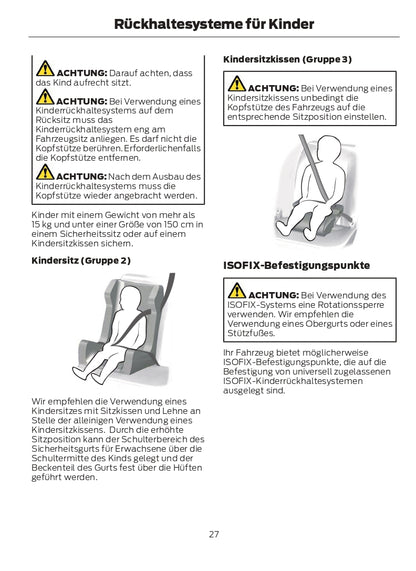 Rückhaltesysteme für Kinder

ACHTUNG: Darauf achten, dass das Kind aufrecht sitzt.

ACHTUNG: Bei Verwendung eines Kinderrückhaltesystems auf dem Rücksitz muss das Kinderrückhaltesystem eng am Fahrzeugsitz anliegen. Es darf nicht die Kopfstütze berühren. Erforderlichenfalls die Kopfstütze entfernen.

ACHTUNG: Nach dem Ausbau des Kinderrückhaltesystems muss die Kopfstütze wieder angebracht werden.

Kinder mit einem Gewicht von mehr als 15 kg und unter einer Größe von 150 cm in einem Sicherheitssitz oder auf einem Kindersitzkissen sichern.

Kindersitz (Gruppe 2)

Wir empfehlen die Verwendung eines Kindersitzes mit Sitzkissen und Lehne an Stelle der alleinigen Verwendung eines Kindersitzkissens. Durch die erhöhte Sitzposition kann der Schulterbereich des Sicherheitsgurts für Erwachsene über die Schultermitte des Kinds gelegt und der Beckenteil des Gurts fest über die Hüften geführt werden.

Kindersitzkissen (Gruppe 3)

ACHTUNG: Bei Verwendung eines Kindersitzkissens unbedingt die Kopfstütze des Fahrzeugs auf die entsprechende Sitzposition einstellen.

ISOFIX-Befestigungspunkte

ACHTUNG: Bei Verwendung des ISOFIX-Systems eine Rotationssperre verwenden. Wir empfehlen die Verwendung eines Obergurts oder eines Stützfußes.

Ihr Fahrzeug bietet möglicherweise ISOFIX-Befestigungspunkte, die auf die Befestigung von universell zugelassenen ISOFIX-Kinderrückhaltesystemen ausgelegt sind.

27