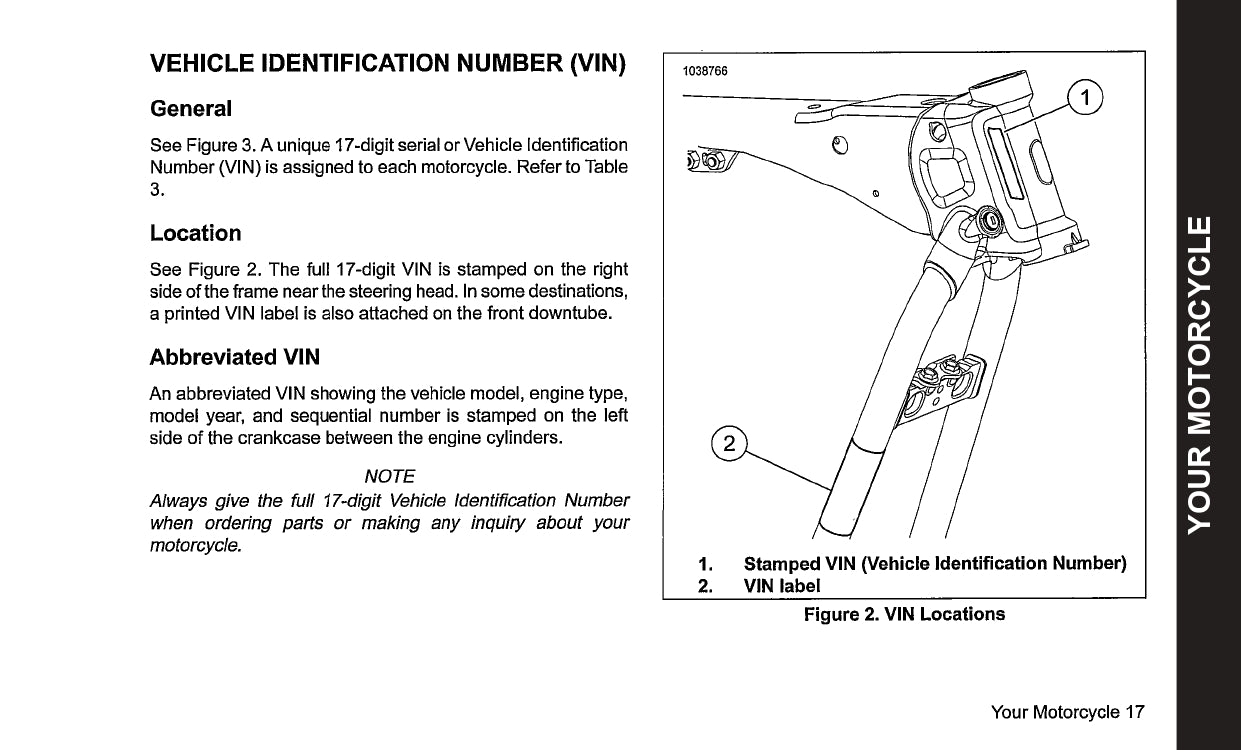 VEHICLE IDENTIFICATION NUMBER (VIN)

General

See Figure 3. A unique 17-digit serial or Vehicle Identification Number (VIN) is assigned to each motorcycle. Refer to Table 3.

Location

See Figure 2. The full 17-digit VIN is stamped on the right side of the frame near the steering head. In some destinations, a printed VIN label is also attached on the front downtube.

Abbreviated VIN

An abbreviated VIN showing the vehicle model, engine type, model year, and sequential number is stamped on the left side of the crankcase between the engine cylinders.

NOTE

Always give the full 17-digit Vehicle Identification Number when ordering parts or making any inquiry about your motorcycle.

1038766

1

2

1. Stamped VIN (Vehicle Identification Number)
2. VIN label

Figure 2. VIN Locations

YOUR MOTORCYCLE

Your Motorcycle 17