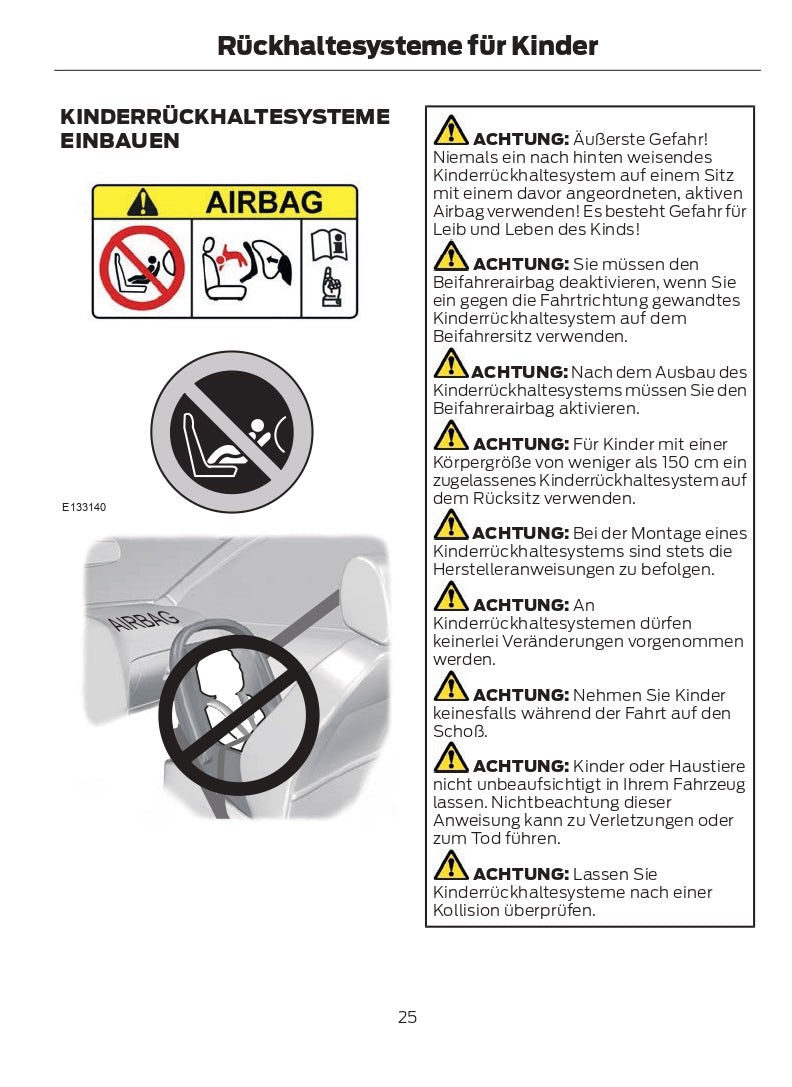 Rückhaltesysteme für Kinder

KINDERRÜCKHALTESYSTEME EINBAUEN

AIRBAG

E133140

AIRBAG

ACHTUNG: Äußerste Gefahr! Niemals ein nach hinten weisendes Kinderrückhaltesystem auf einem Sitz mit einem davor angeordneten, aktiven Airbag verwenden! Es besteht Gefahr für Leib und Leben des Kinds!

ACHTUNG: Sie müssen den Beifahrerairbag deaktivieren, wenn Sie ein gegen die Fahrtrichtung gewandtes Kinderrückhaltesystem auf dem Beifahrersitz verwenden.

ACHTUNG: Nach dem Ausbau des Kinderrückhaltesystems müssen Sie den Beifahrerairbag aktivieren.

ACHTUNG: Für Kinder mit einer Körpergröße von weniger als 150 cm ein zugelassenes Kinderrückhaltesystem auf dem Rücksitz verwenden.

ACHTUNG: Bei der Montage eines Kinderrückhaltesystems sind stets die Herstelleranweisungen zu befolgen.

ACHTUNG: An Kinderrückhaltesystemen dürfen keinerlei Veränderungen vorgenommen werden.

ACHTUNG: Nehmen Sie Kinder keinesfalls während der Fahrt auf den Schoß.

ACHTUNG: Kinder oder Haustiere nicht unbeaufsichtigt in Ihrem Fahrzeug lassen. Nichtbeachtung dieser Anweisung kann zu Verletzungen oder zum Tod führen.

ACHTUNG: Lassen Sie Kinderrückhaltesysteme nach einer Kollision überprüfen.

25