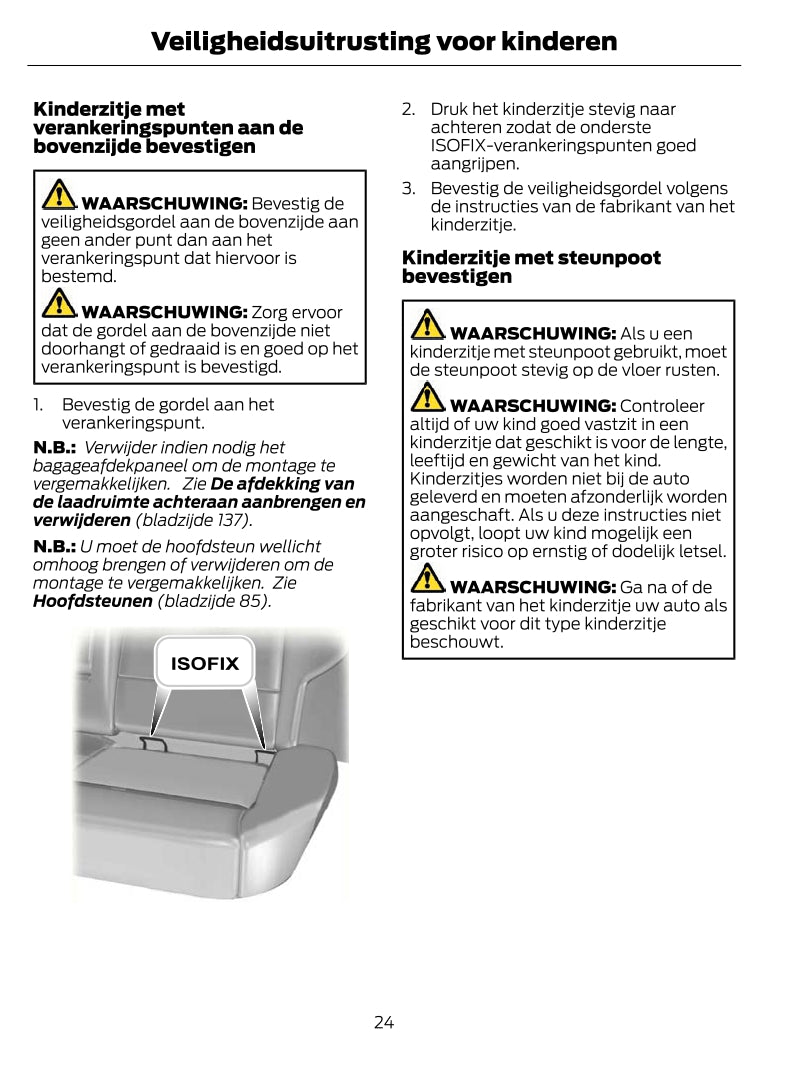 Veiligheidsuitrusting voor kinderen

Kinderzitje met verankeringspunten aan de bovenzijde bevestigen

WAARSCHUWING: Bevestig de veiligheidsgordel aan de bovenzijde aan geen ander punt dan aan het verankeringspunt dat hiervoor is bestemd.

WAARSCHUWING: Zorg ervoor dat de gordel aan de bovenzijde niet doorhangt of gedraaid is en goed op het verankeringspunt is bevestigd.

1. Bevestig de gordel aan het verankeringspunt.

N.B.: Verwijder indien nodig het bagageafdekpaneel om de montage te vergemakkelijken. Zie De afdekking van de laadruimte achteraan aanbrengen en verwijderen (bladzijde 137).

N.B.: U moet de hoofdsteun wellicht omhoog brengen of verwijderen om de montage te vergemakkelijken. Zie Hoofdsteunen (bladzijde 85).

ISOFIX

2. Druk het kinderzitje stevig naar achteren zodat de onderste ISOFIX-verankeringspunten goed aangrijpen.

3. Bevestig de veiligheidsgordel volgens de instructies van de fabrikant van het kinderzitje.

Kinderzitje met steunpoot bevestigen

WAARSCHUWING: Als u een kinderzitje met steunpoot gebruikt, moet de steunpoot stevig op de vloer rusten.

WAARSCHUWING: Controleer altijd of uw kind goed vastzit in een kinderzitje dat geschikt is voor de lengte, leeftijd en gewicht van het kind. Kinderzitjes worden niet bij de auto geleverd en moeten afzonderlijk worden aangeschaft. Als u deze instructies niet opvolgt, loopt uw kind mogelijk een groter risico op ernstig of dodelijk letsel.

WAARSCHUWING: Ga na of de fabrikant van het kinderzitje uw auto als geschikt voor dit type kinderzitje beschouwt.

24