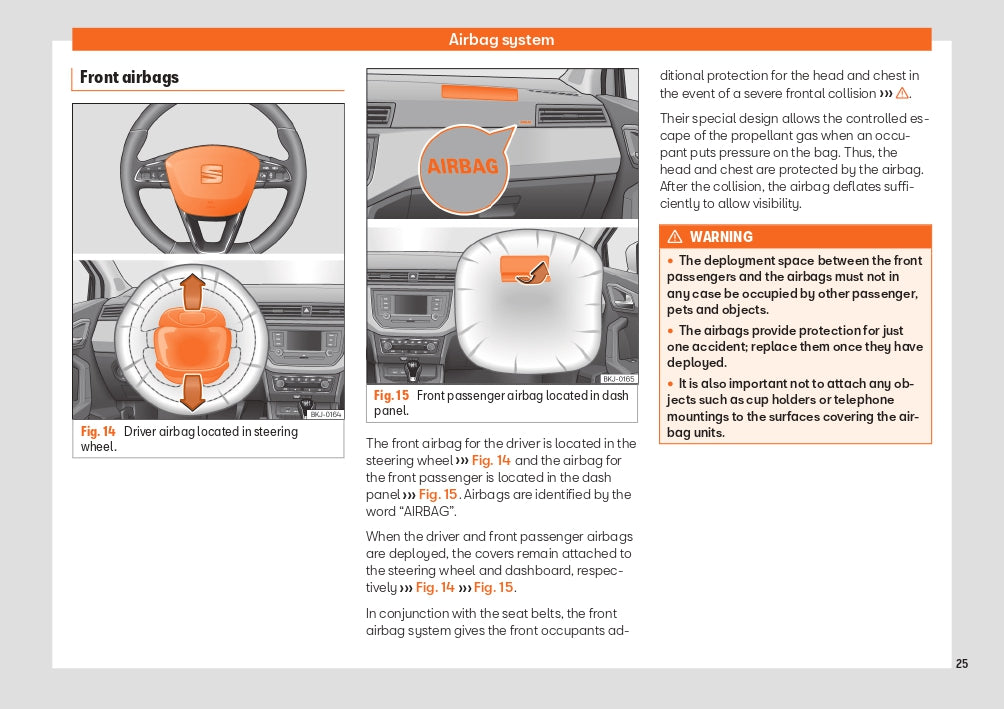 Airbag system

Front airbags

BKJ-0164

Fig. 14 Driver airbag located in steering wheel.

AIRBAG

BKJ-0165

Fig. 15 Front passenger airbag located in dash panel.

The front airbag for the driver is located in the steering wheel ››› Fig. 14 and the airbag for the front passenger is located in the dash panel ››› Fig. 15. Airbags are identified by the word “AIRBAG”.

When the driver and front passenger airbags are deployed, the covers remain attached to the steering wheel and dashboard, respectively ››› Fig. 14 ››› Fig. 15.

In conjunction with the seat belts, the front airbag system gives the front occupants additional protection for the head and chest in the event of a severe frontal collision ››› ⚠.

Their special design allows the controlled escape of the propellant gas when an occupant puts pressure on the bag. Thus, the head and chest are protected by the airbag. After the collision, the airbag deflates sufficiently to allow visibility.

⚠ WARNING

• The deployment space between the front passengers and the airbags must not in any case be occupied by other passenger, pets and objects.

• The airbags provide protection for just one accident; replace them once they have deployed.

• It is also important not to attach any objects such as cup holders or telephone mountings to the surfaces covering the airbag units.

25