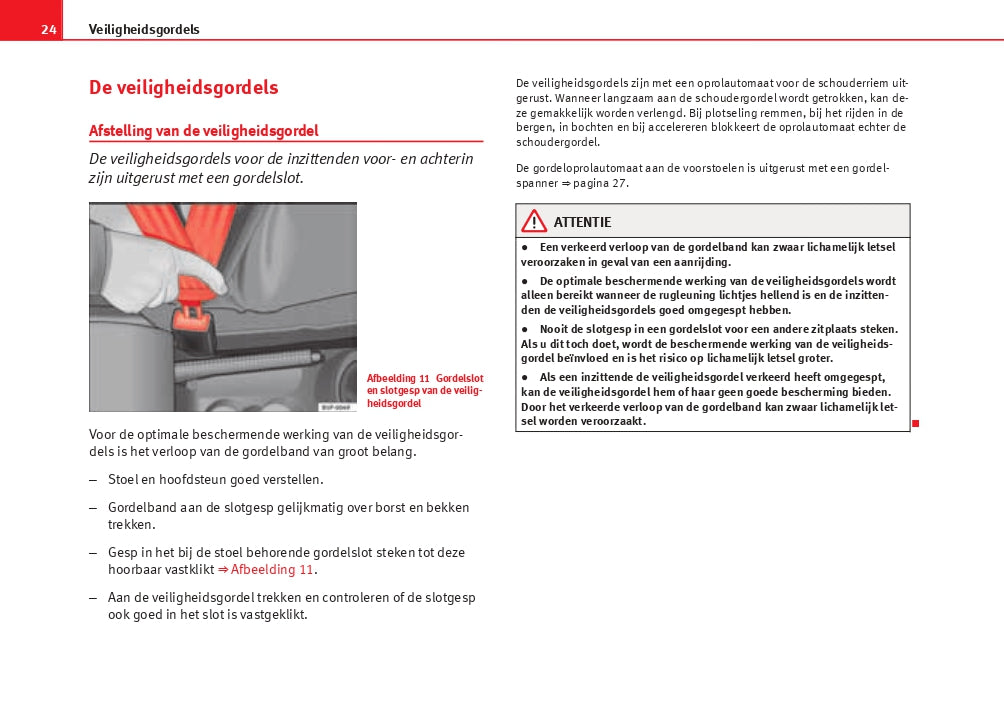 24 Veiligheidsgordels

De veiligheidsgordels

Afstelling van de veiligheidsgordel

De veiligheidsgordels voor de inzittenden voor- en achterin zijn uitgerust met een gordelslot.

Afbeelding 11 Gordelslot en slotgesp van de veiligheidsgordel

Voor de optimale beschermende werking van de veiligheidsgordels is het verloop van de gordelband van groot belang.

– Stoel en hoofdsteun goed verstellen.

– Gordelband aan de slotgesp gelijkmatig over borst en bekken trekken.

– Gesp in het bij de stoel behorende gordelslot steken tot deze hoorbaar vastklikt ⇒ Afbeelding 11.

– Aan de veiligheidsgordel trekken en controleren of de slotgesp ook goed in het slot is vastgeklikt.

De veiligheidsgordels zijn met een oprolautomaat voor de schouderriem uitgerust. Wanneer langzaam aan de schoudergordel wordt getrokken, kan deze gemakkelijk worden verlengd. Bij plotseling remmen, bij het rijden in de bergen, in bochten en bij accelereren blokkeert de oprolautomaat echter de schoudergordel.

De gordeloprolautomaat aan de voorstoelen is uitgerust met een gordelspanner ⇒ pagina 27.

ATTENTIE

● Een verkeerd verloop van de gordelband kan zwaar lichamelijk letsel veroorzaken in geval van een aanrijding.

● De optimale beschermende werking van de veiligheidsgordels wordt alleen bereikt wanneer de rugleuning lichtjes hellend is en de inzittenden de veiligheidsgordels goed omgegespt hebben.

● Nooit de slotgesp in een gordelslot voor een andere zitplaats steken. Als u dit toch doet, wordt de beschermende werking van de veiligheidsgordel beïnvloed en is het risico op lichamelijk letsel groter.

● Als een inzittende de veiligheidsgordel verkeerd heeft omgegespt, kan de veiligheidsgordel hem of haar geen goede bescherming bieden. Door het verkeerde verloop van de gordelband kan zwaar lichamelijk letsel worden veroorzaakt.