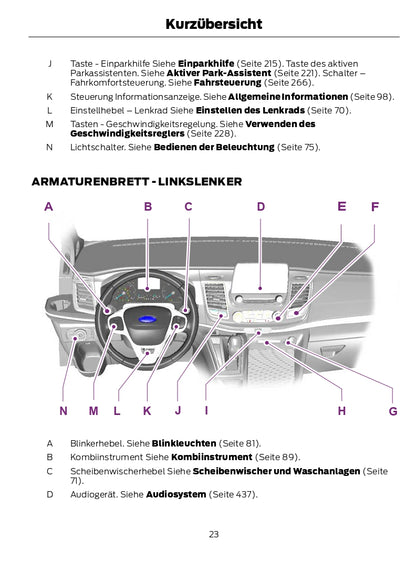 Kurzübersicht

J Taste - Einparkhilfe Siehe **Einparkhilfe** (Seite 215). Taste des aktiven Parkassistenten. Siehe **Aktiver Park-Assistent** (Seite 221). Schalter – Fahrkomfortsteuerung. Siehe **Fahrsteuerung** (Seite 266).

K Steuerung Informationsanzeige. Siehe **Allgemeine Informationen** (Seite 98).

L Einstellhebel – Lenkrad Siehe **Einstellen des Lenkrads** (Seite 70).

M Tasten - Geschwindigkeitsregelung. Siehe **Verwenden des Geschwindigkeitsreglers** (Seite 228).

N Lichtschalter. Siehe **Bedienen der Beleuchtung** (Seite 75).

ARMATURENBRETT - LINKSLENKER

A B C D E F

N M L K J I H G

A Blinkerhebel. Siehe **Blinkleuchten** (Seite 81).

B Kombiinstrument Siehe **Kombiinstrument** (Seite 89).

C Scheibenwischerhebel Siehe **Scheibenwischer und Waschanlagen** (Seite 71).

D Audiogerät. Siehe **Audiosystem** (Seite 437).

23