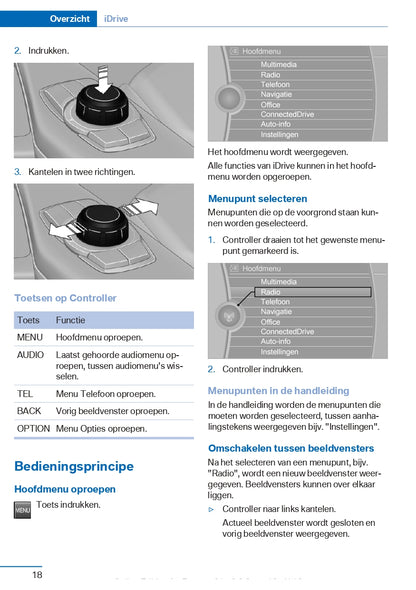 Overzicht iDrive

2. Indrukken.

3. Kantelen in twee richtingen.

Toetsen op Controller

| Toets | Functie |
|---|---|
| MENU | Hoofdmenu oproepen. |
| AUDIO | Laatst gehoorde audiomenu oproepen, tussen audiomenu's wisselen. |
| TEL | Menu Telefoon oproepen. |
| BACK | Vorig beeldvenster oproepen. |
| OPTION | Menu Opties oproepen. |

Bedieningsprincipe

Hoofdmenu oproepen

MENU Toets indrukken.

Hoofdmenu
Multimedia
Radio
Telefoon
Navigatie
Office
ConnectedDrive
Auto-info
Instellingen

Het hoofdmenu wordt weergegeven.

Alle functies van iDrive kunnen in het hoofdmenu worden opgeroepen.

Menupunt selecteren

Menupunten die op de voorgrond staan kunnen worden geselecteerd.

1. Controller draaien tot het gewenste menupunt gemarkeerd is.

Hoofdmenu
Multimedia
Radio
Telefoon
Navigatie
Office
ConnectedDrive
Auto-info
Instellingen

2. Controller indrukken.

Menupunten in de handleiding

In de handleiding worden de menupunten die moeten worden geselecteerd, tussen aanhalingstekens weergegeven bijv. "Instellingen".

Omschakelen tussen beeldvensters

Na het selecteren van een menupunt, bijv. "Radio", wordt een nieuw beeldvenster weergegeven. Beeldvensters kunnen over elkaar liggen.

▷ Controller naar links kantelen.

Actueel beeldvenster wordt gesloten en vorig beeldvenster weergegeven.

18