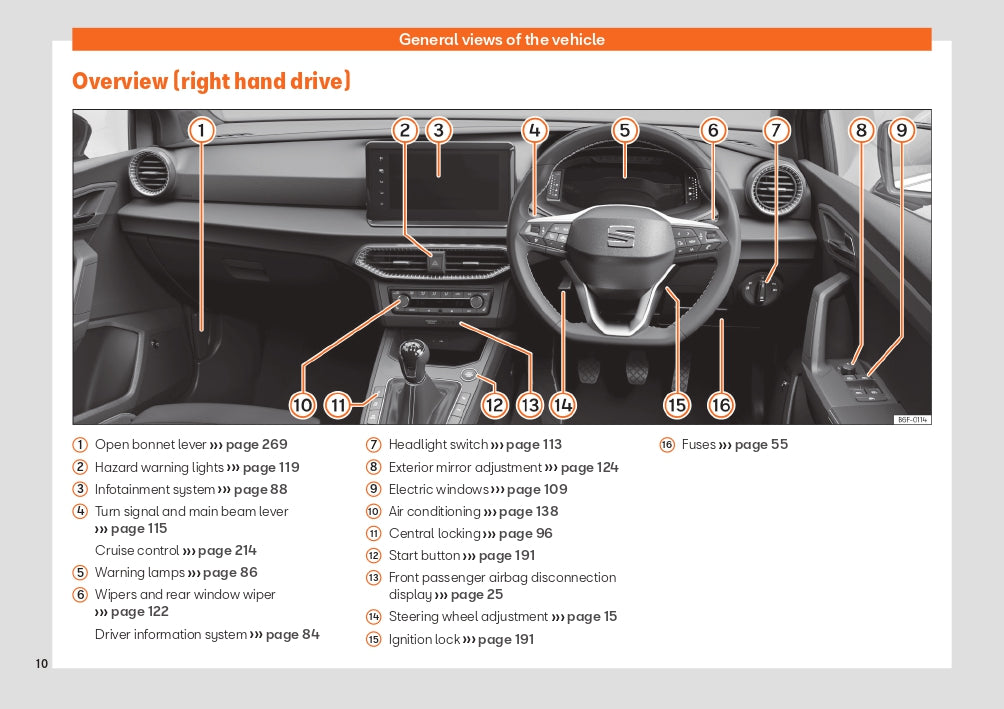 General views of the vehicle

Overview (right hand drive)

1 2 3 4 5 6 7 8 9

10 11 12 13 14 15 16

B6F-0114

① Open bonnet lever ››› page 269
② Hazard warning lights ››› page 119
③ Infotainment system ››› page 88
④ Turn signal and main beam lever ››› page 115
Cruise control ››› page 214
⑤ Warning lamps ››› page 86
⑥ Wipers and rear window wiper ››› page 122
Driver information system ››› page 84

⑦ Headlight switch ››› page 113
⑧ Exterior mirror adjustment ››› page 124
⑨ Electric windows ››› page 109
⑩ Air conditioning ››› page 138
⑪ Central locking ››› page 96
⑫ Start button ››› page 191
⑬ Front passenger airbag disconnection display ››› page 25
⑭ Steering wheel adjustment ››› page 15
⑮ Ignition lock ››› page 191

⑯ Fuses ››› page 55

10