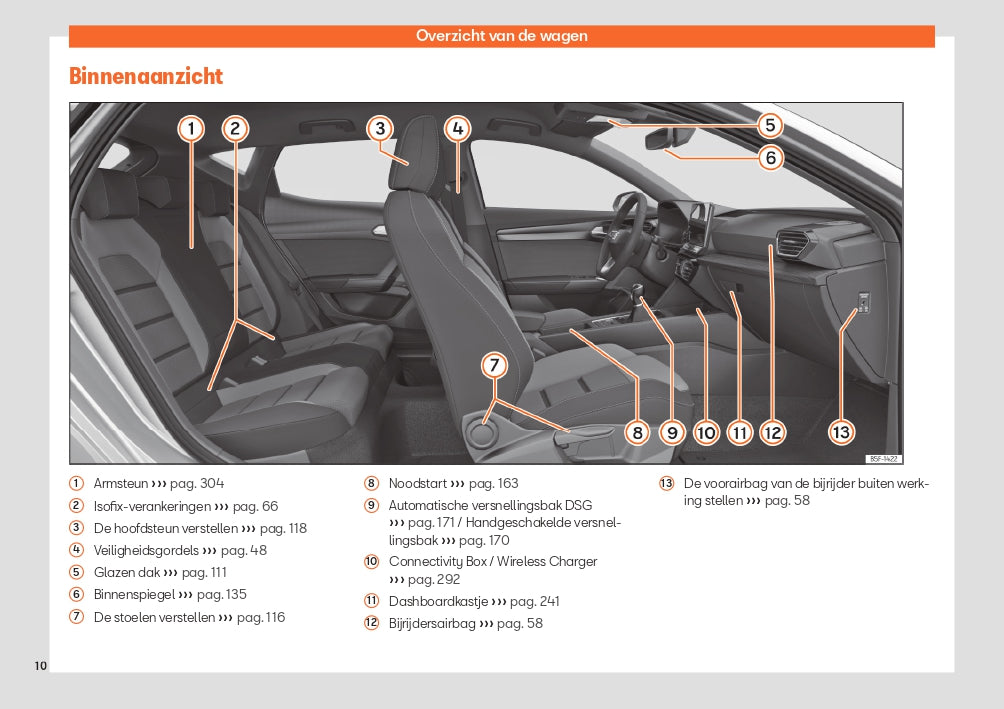 Overzicht van de wagen

Binnenaanzicht

1 2 3 4 5 6 7 8 9 10 11 12 13

B5F-1422

1 Armsteun ››› pag. 304
2 Isofix-verankeringen ››› pag. 66
3 De hoofdsteun verstellen ››› pag. 118
4 Veiligheidsgordels ››› pag. 48
5 Glazen dak ››› pag. 111
6 Binnenspiegel ››› pag. 135
7 De stoelen verstellen ››› pag. 116

8 Noodstart ››› pag. 163
9 Automatische versnellingsbak DSG ››› pag. 171 / Handgeschakelde versnellingsbak ››› pag. 170
10 Connectivity Box / Wireless Charger ››› pag. 292
11 Dashboardkastje ››› pag. 241
12 Bijrijdersairbag ››› pag. 58

13 De voorairbag van de bijrijder buiten werking stellen ››› pag. 58

10