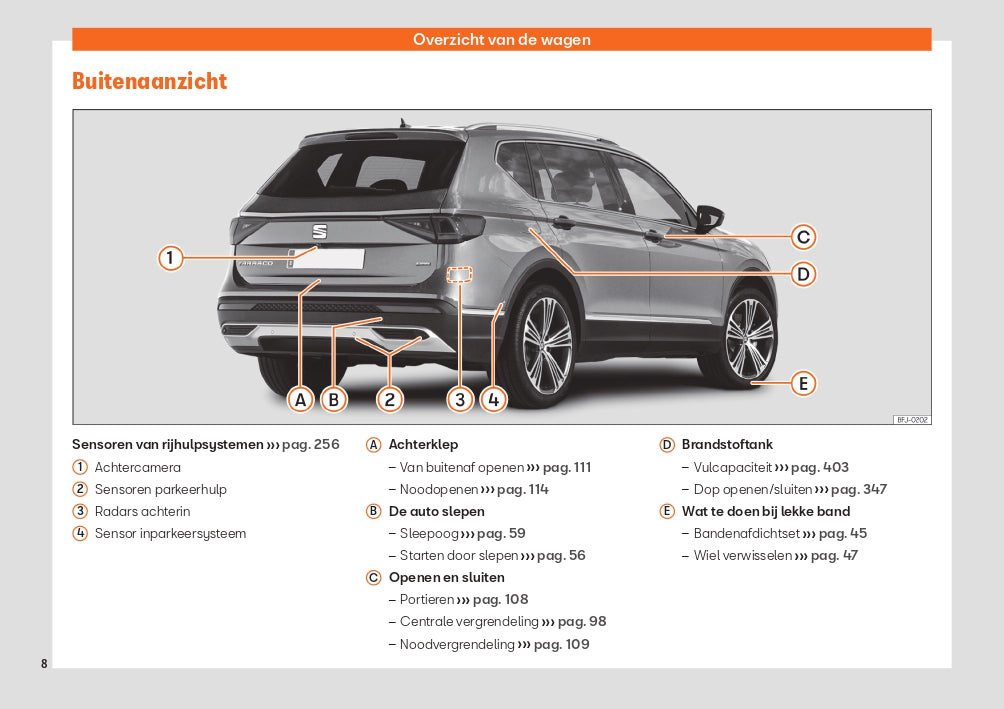 Overzicht van de wagen

Buitenaanzicht

1
C
D
E
A B 2 3 4
BFJ-0202

Sensoren van rijhulpsystemen ››› pag. 256
1 Achtercamera
2 Sensoren parkeerhulp
3 Radars achterin
4 Sensor inparkeersysteem

A Achterklep
– Van buitenaf openen ››› pag. 111
– Noodopenen ››› pag. 114
B De auto slepen
– Sleepoog ››› pag. 59
– Starten door slepen ››› pag. 56
C Openen en sluiten
– Portieren ››› pag. 108
– Centrale vergrendeling ››› pag. 98
– Noodvergrendeling ››› pag. 109

D Brandstoftank
– Vulcapaciteit ››› pag. 403
– Dop openen/sluiten ››› pag. 347
E Wat te doen bij lekke band
– Bandenafdichtset ››› pag. 45
– Wiel verwisselen ››› pag. 47

8