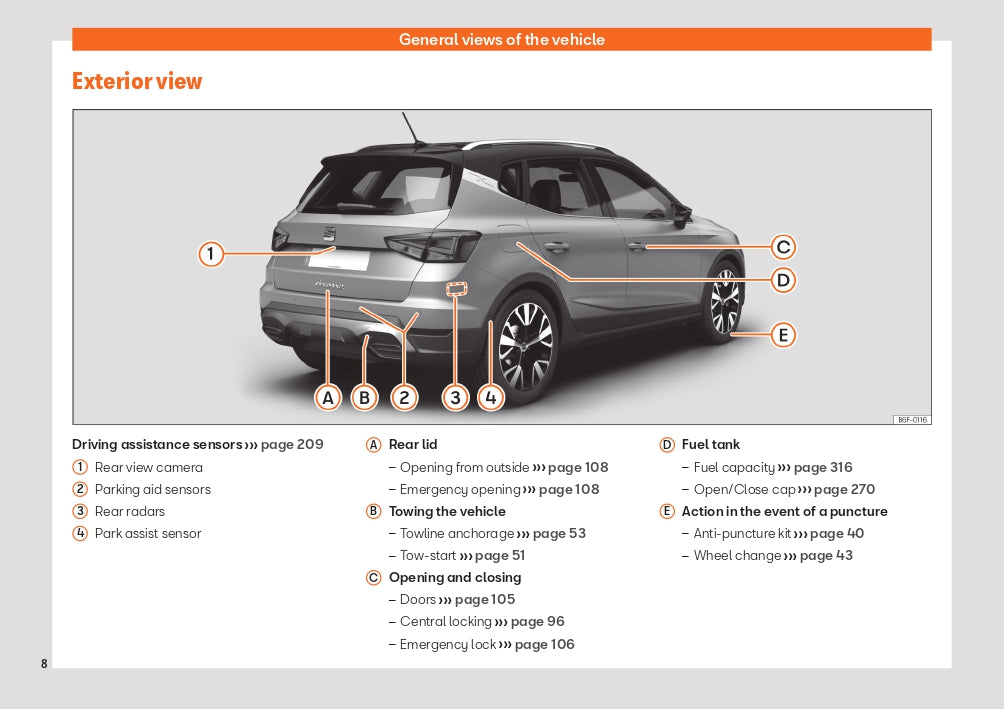 General views of the vehicle

Exterior view

1
C
D
E
A B 2 3 4
B6F-0116

Driving assistance sensors ››› page 209
1 Rear view camera
2 Parking aid sensors
3 Rear radars
4 Park assist sensor

A Rear lid
– Opening from outside ››› page 108
– Emergency opening ››› page 108
B Towing the vehicle
– Towline anchorage ››› page 53
– Tow-start ››› page 51
C Opening and closing
– Doors ››› page 105
– Central locking ››› page 96
– Emergency lock ››› page 106

D Fuel tank
– Fuel capacity ››› page 316
– Open/Close cap ››› page 270
E Action in the event of a puncture
– Anti-puncture kit ››› page 40
– Wheel change ››› page 43

8