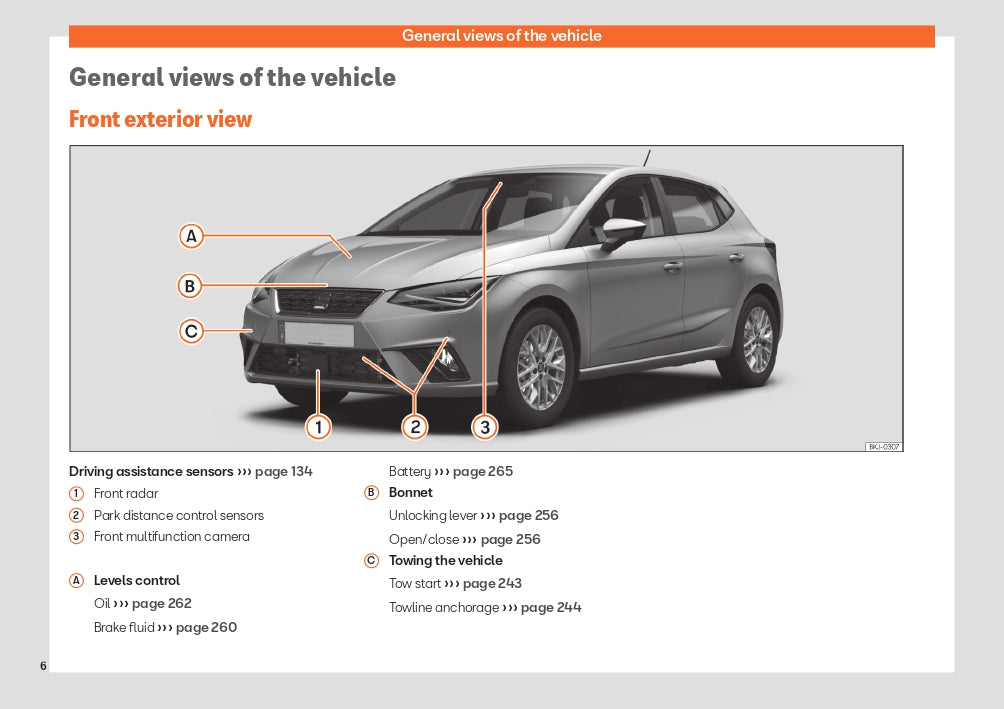 General views of the vehicle

General views of the vehicle

Front exterior view

A
B
C
1
2
3
BKJ-0307

Driving assistance sensors ››› page 134
1 Front radar
2 Park distance control sensors
3 Front multifunction camera

A Levels control
Oil ››› page 262
Brake fluid ››› page 260
Battery ››› page 265
B Bonnet
Unlocking lever ››› page 256
Open/close ››› page 256
C Towing the vehicle
Tow start ››› page 243
Towline anchorage ››› page 244

6