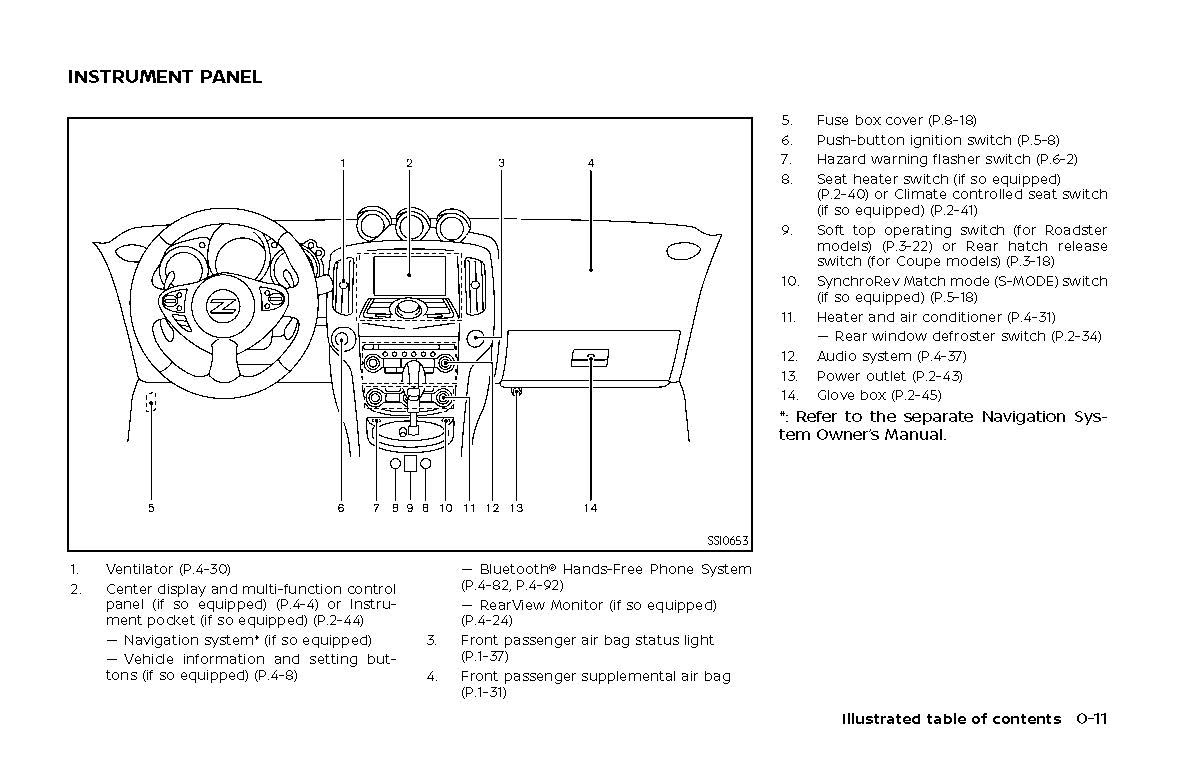 INSTRUMENT PANEL

1 2 3 4

5 6 7 8 9 8 10 11 12 13 14

SSI0653

1. Ventilator (P.4-30)
2. Center display and multi-function control panel (if so equipped) (P.4-4) or Instrument pocket (if so equipped) (P.2-44)
— Navigation system* (if so equipped)
— Vehicle information and setting buttons (if so equipped) (P.4-8)
— Bluetooth® Hands-Free Phone System (P.4-82, P.4-92)
— RearView Monitor (if so equipped) (P.4-24)
3. Front passenger air bag status light (P.1-37)
4. Front passenger supplemental air bag (P.1-31)
5. Fuse box cover (P.8-18)
6. Push-button ignition switch (P.5-8)
7. Hazard warning flasher switch (P.6-2)
8. Seat heater switch (if so equipped) (P.2-40) or Climate controlled seat switch (if so equipped) (P.2-41)
9. Soft top operating switch (for Roadster models) (P.3-22) or Rear hatch release switch (for Coupe models) (P.3-18)
10. SynchroRev Match mode (S-MODE) switch (if so equipped) (P.5-18)
11. Heater and air conditioner (P.4-31)
— Rear window defroster switch (P.2-34)
12. Audio system (P.4-37)
13. Power outlet (P.2-43)
14. Glove box (P.2-45)
*: Refer to the separate Navigation System Owner's Manual.

Illustrated table of contents 0-11