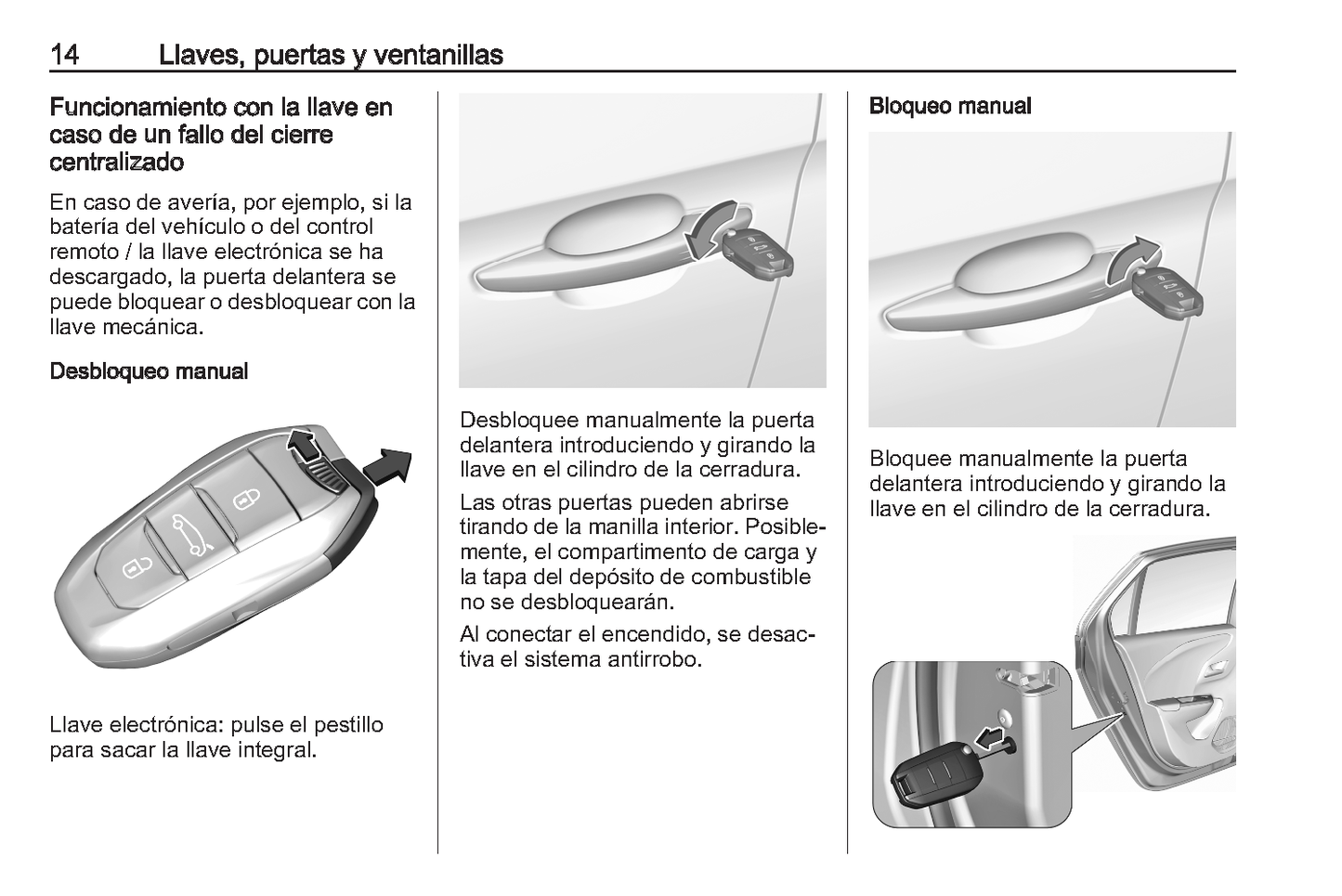 14 Llaves, puertas y ventanillas

Funcionamiento con la llave en caso de un fallo del cierre centralizado

En caso de avería, por ejemplo, si la batería del vehículo o del control remoto / la llave electrónica se ha descargado, la puerta delantera se puede bloquear o desbloquear con la llave mecánica.

Desbloqueo manual

Llave electrónica: pulse el pestillo para sacar la llave integral.

Desbloquee manualmente la puerta delantera introduciendo y girando la llave en el cilindro de la cerradura.

Las otras puertas pueden abrirse tirando de la manilla interior. Posiblemente, el compartimento de carga y la tapa del depósito de combustible no se desbloquearán.

Al conectar el encendido, se desactiva el sistema antirrobo.

Bloqueo manual

Bloquee manualmente la puerta delantera introduciendo y girando la llave en el cilindro de la cerradura.