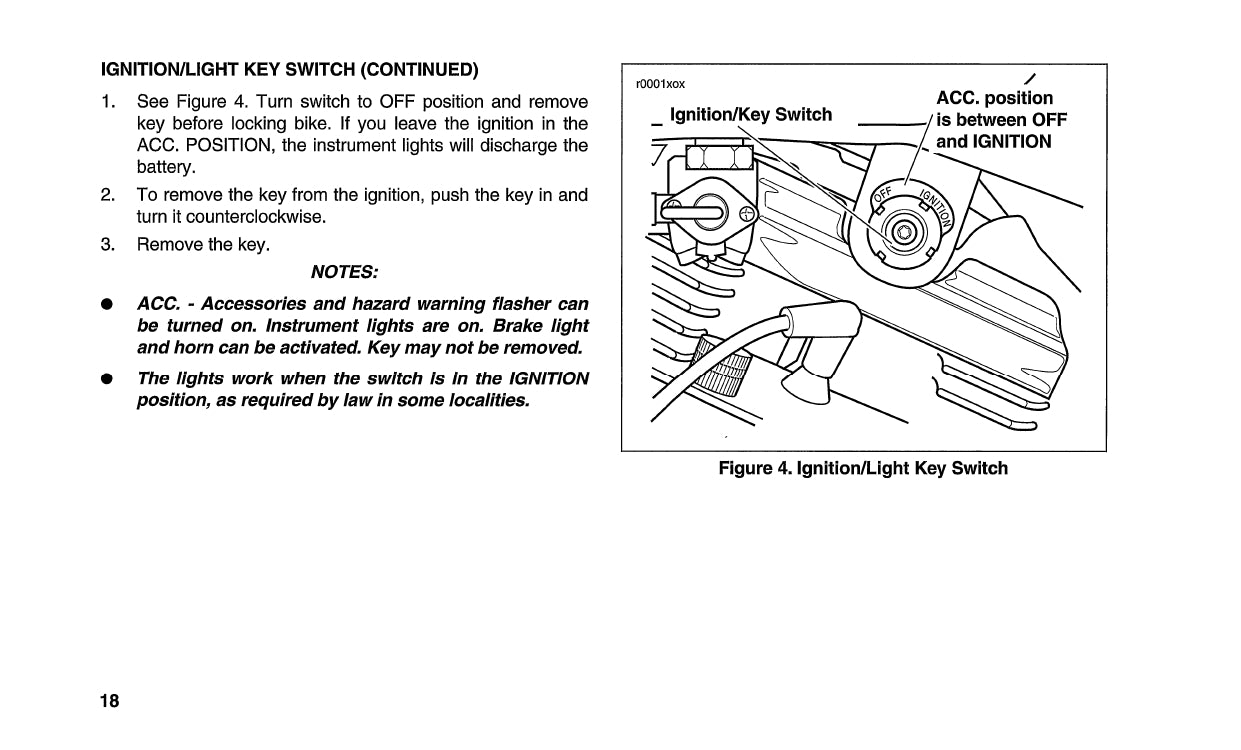 IGNITION/LIGHT KEY SWITCH (CONTINUED)

1. See Figure 4. Turn switch to OFF position and remove key before locking bike. If you leave the ignition in the ACC. POSITION, the instrument lights will discharge the battery.

2. To remove the key from the ignition, push the key in and turn it counterclockwise.

3. Remove the key.

NOTES:

● ACC. - Accessories and hazard warning flasher can be turned on. Instrument lights are on. Brake light and horn can be activated. Key may not be removed.

● The lights work when the switch is in the IGNITION position, as required by law in some localities.

r0001xox

Ignition/Key Switch

ACC. position is between OFF and IGNITION

OFF

IGNITION

Figure 4. Ignition/Light Key Switch

18