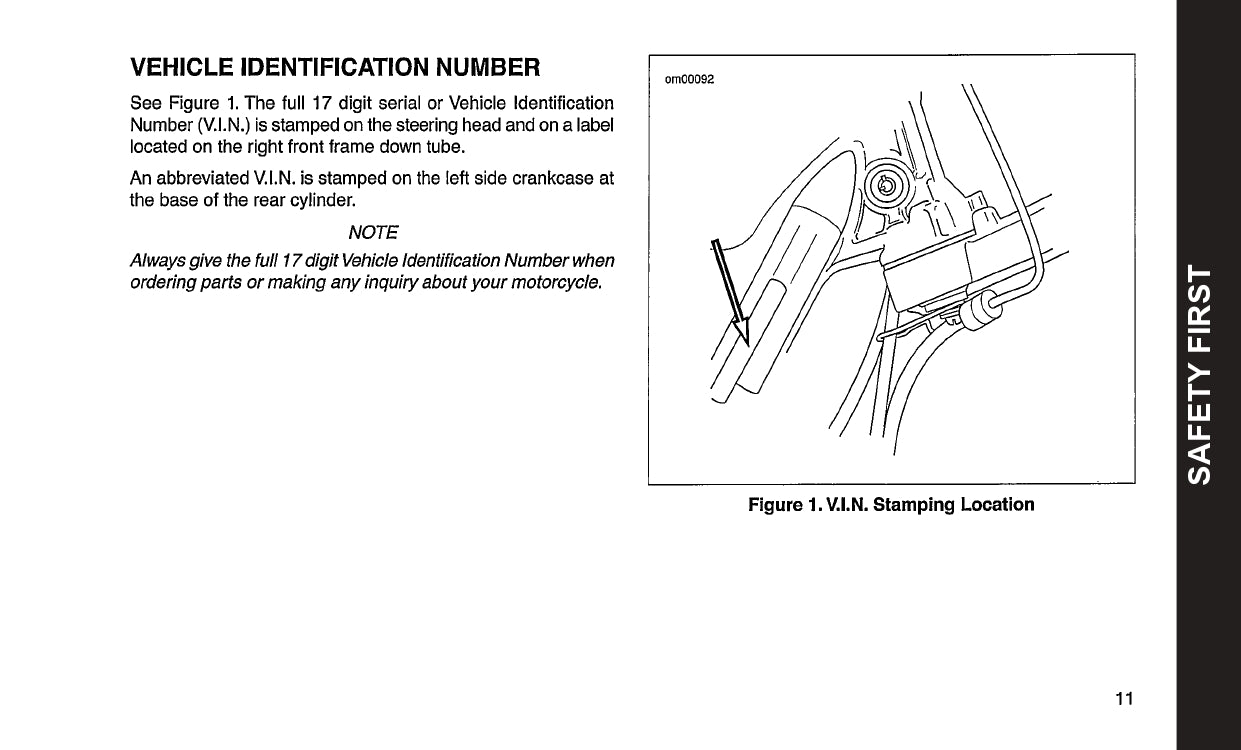 VEHICLE IDENTIFICATION NUMBER

See Figure 1. The full 17 digit serial or Vehicle Identification Number (V.I.N.) is stamped on the steering head and on a label located on the right front frame down tube.

An abbreviated V.I.N. is stamped on the left side crankcase at the base of the rear cylinder.

NOTE

Always give the full 17 digit Vehicle Identification Number when ordering parts or making any inquiry about your motorcycle.

om00092

Figure 1. V.I.N. Stamping Location

SAFETY FIRST

11