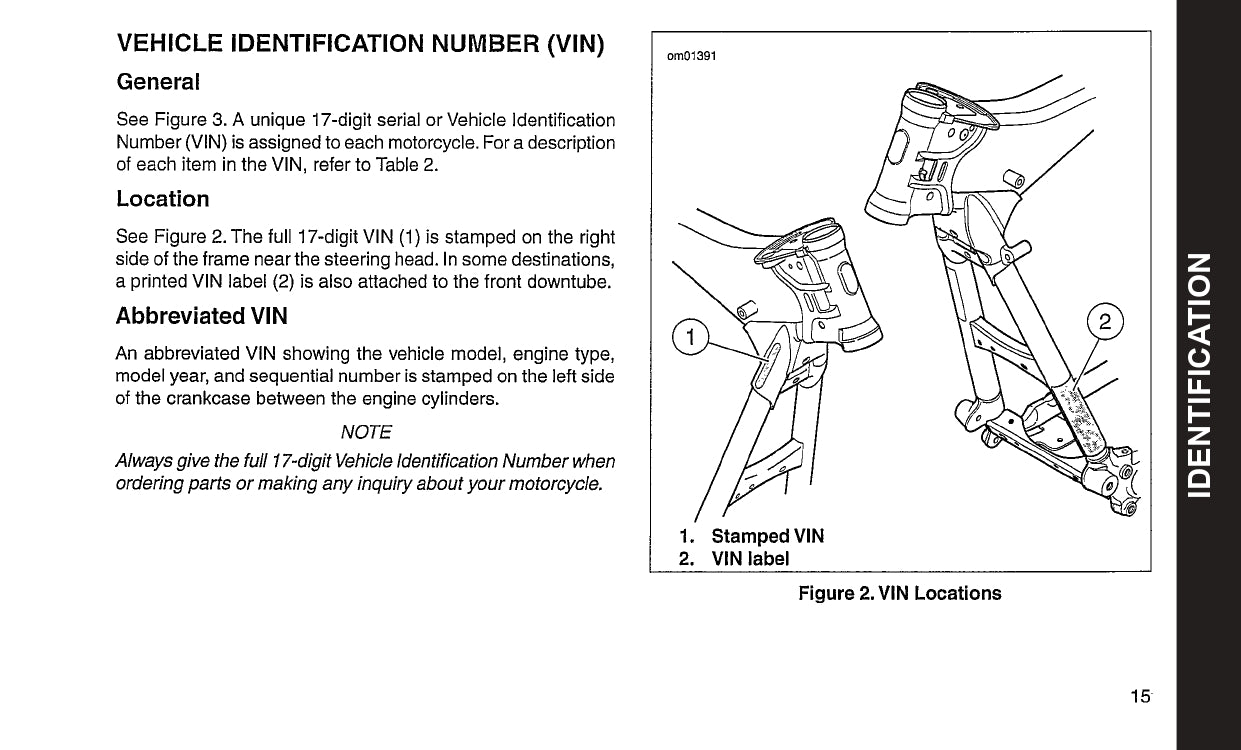 VEHICLE IDENTIFICATION NUMBER (VIN)

General

See Figure 3. A unique 17-digit serial or Vehicle Identification Number (VIN) is assigned to each motorcycle. For a description of each item in the VIN, refer to Table 2.

Location

See Figure 2. The full 17-digit VIN (1) is stamped on the right side of the frame near the steering head. In some destinations, a printed VIN label (2) is also attached to the front downtube.

Abbreviated VIN

An abbreviated VIN showing the vehicle model, engine type, model year, and sequential number is stamped on the left side of the crankcase between the engine cylinders.

NOTE

Always give the full 17-digit Vehicle Identification Number when ordering parts or making any inquiry about your motorcycle.

om01391

1

2

1. Stamped VIN
2. VIN label

Figure 2. VIN Locations

IDENTIFICATION

15