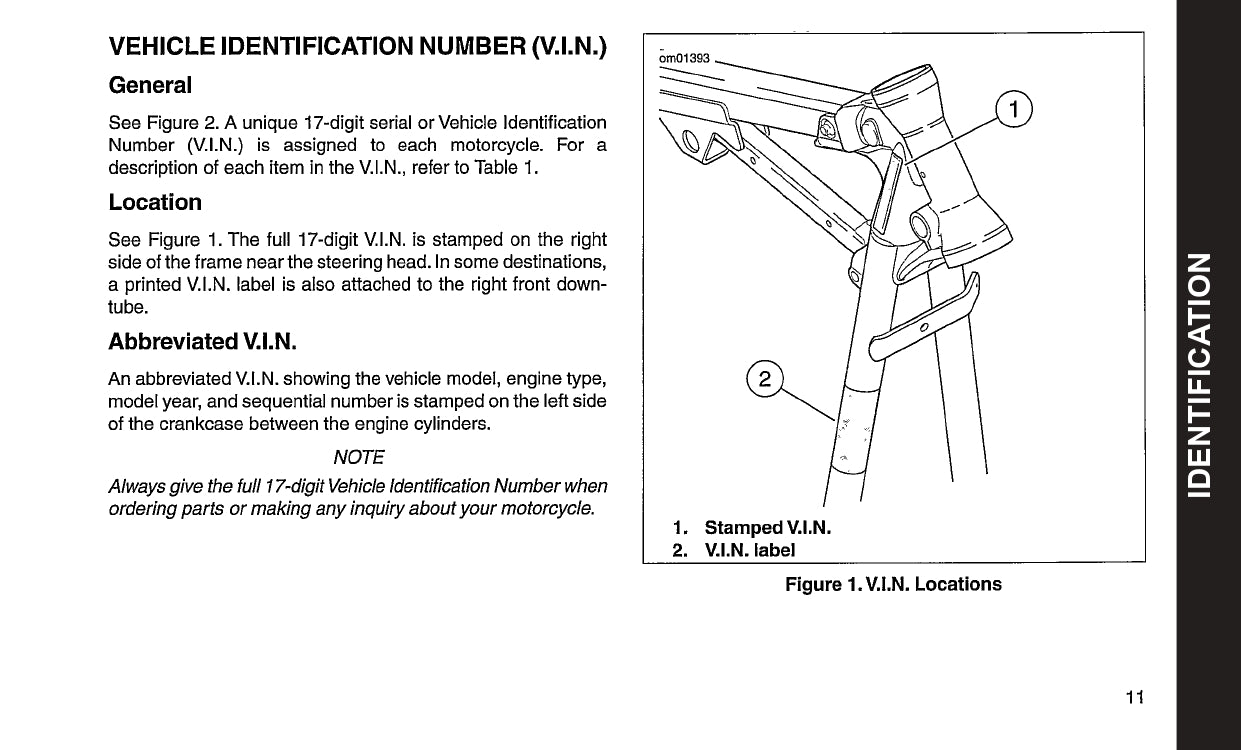 VEHICLE IDENTIFICATION NUMBER (V.I.N.)

General

See Figure 2. A unique 17-digit serial or Vehicle Identification Number (V.I.N.) is assigned to each motorcycle. For a description of each item in the V.I.N., refer to Table 1.

Location

See Figure 1. The full 17-digit V.I.N. is stamped on the right side of the frame near the steering head. In some destinations, a printed V.I.N. label is also attached to the right front downtube.

Abbreviated V.I.N.

An abbreviated V.I.N. showing the vehicle model, engine type, model year, and sequential number is stamped on the left side of the crankcase between the engine cylinders.

NOTE

Always give the full 17-digit Vehicle Identification Number when ordering parts or making any inquiry about your motorcycle.

om01393

1

2

1. Stamped V.I.N.
2. V.I.N. label

Figure 1. V.I.N. Locations

IDENTIFICATION

11