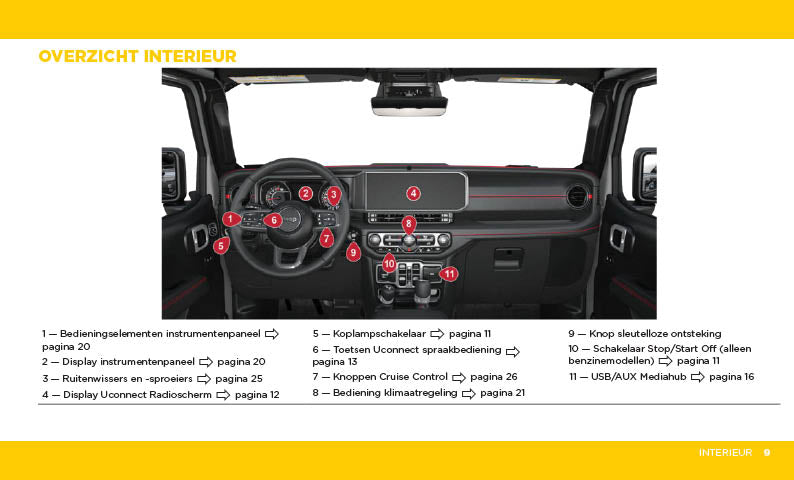 OVERZICHT INTERIEUR

1
2
3
4
5
6
7
8
9
10
11

1 — Bedieningselementen instrumentenpaneel ⇨ pagina 20
2 — Display instrumentenpaneel ⇨ pagina 20
3 — Ruitenwissers en -sproeiers ⇨ pagina 25
4 — Display Uconnect Radioscherm ⇨ pagina 12

5 — Koplampschakelaar ⇨ pagina 11
6 — Toetsen Uconnect spraakbediening ⇨ pagina 13
7 — Knoppen Cruise Control ⇨ pagina 26
8 — Bediening klimaatregeling ⇨ pagina 21

9 — Knop sleutelloze ontsteking
10 — Schakelaar Stop/Start Off (alleen benzinemodellen) ⇨ pagina 11
11 — USB/AUX Mediahub ⇨ pagina 16

INTERIEUR 9