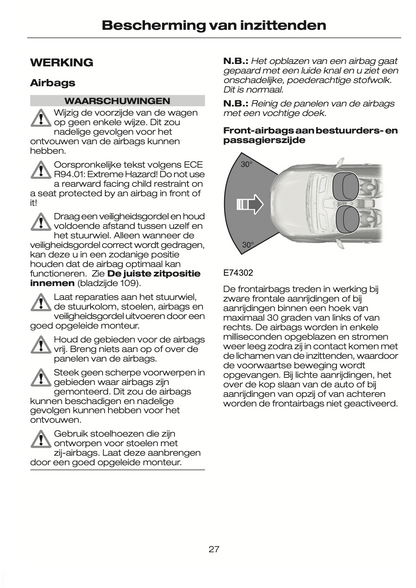 Bescherming van inzittenden

WERKING

Airbags

WAARSCHUWINGEN

Wijzig de voorzijde van de wagen op geen enkele wijze. Dit zou nadelige gevolgen voor het ontvouwen van de airbags kunnen hebben.

Oorspronkelijke tekst volgens ECE R94.01: Extreme Hazard! Do not use a rearward facing child restraint on a seat protected by an airbag in front of it!

Draag een veiligheidsgordel en houd voldoende afstand tussen uzelf en het stuurwiel. Alleen wanneer de veiligheidsgordel correct wordt gedragen, kan deze u in een zodanige positie houden dat de airbag optimaal kan functioneren. Zie De juiste zitpositie innemen (bladzijde 109).

Laat reparaties aan het stuurwiel, de stuurkolom, stoelen, airbags en veiligheidsgordel uitvoeren door een goed opgeleide monteur.

Houd de gebieden voor de airbags vrij. Breng niets aan op of over de panelen van de airbags.

Steek geen scherpe voorwerpen in gebieden waar airbags zijn gemonteerd. Dit zou de airbags kunnen beschadigen en nadelige gevolgen kunnen hebben voor het ontvouwen.

Gebruik stoelhoezen die zijn ontworpen voor stoelen met zij-airbags. Laat deze aanbrengen door een goed opgeleide monteur.

N.B.: Het opblazen van een airbag gaat gepaard met een luide knal en u ziet een onschadelijke, poederachtige stofwolk. Dit is normaal.

N.B.: Reinig de panelen van de airbags met een vochtige doek.

Front-airbags aan bestuurders- en passagierszijde

30°

30°

E74302

De frontairbags treden in werking bij zware frontale aanrijdingen of bij aanrijdingen binnen een hoek van maximaal 30 graden van links of van rechts. De airbags worden in enkele milliseconden opgeblazen en stromen weer leeg zodra zij in contact komen met de lichamen van de inzittenden, waardoor de voorwaartse beweging wordt opgevangen. Bij lichte aanrijdingen, het over de kop slaan van de auto of bij aanrijdingen van opzij of van achteren worden de frontairbags niet geactiveerd.

27