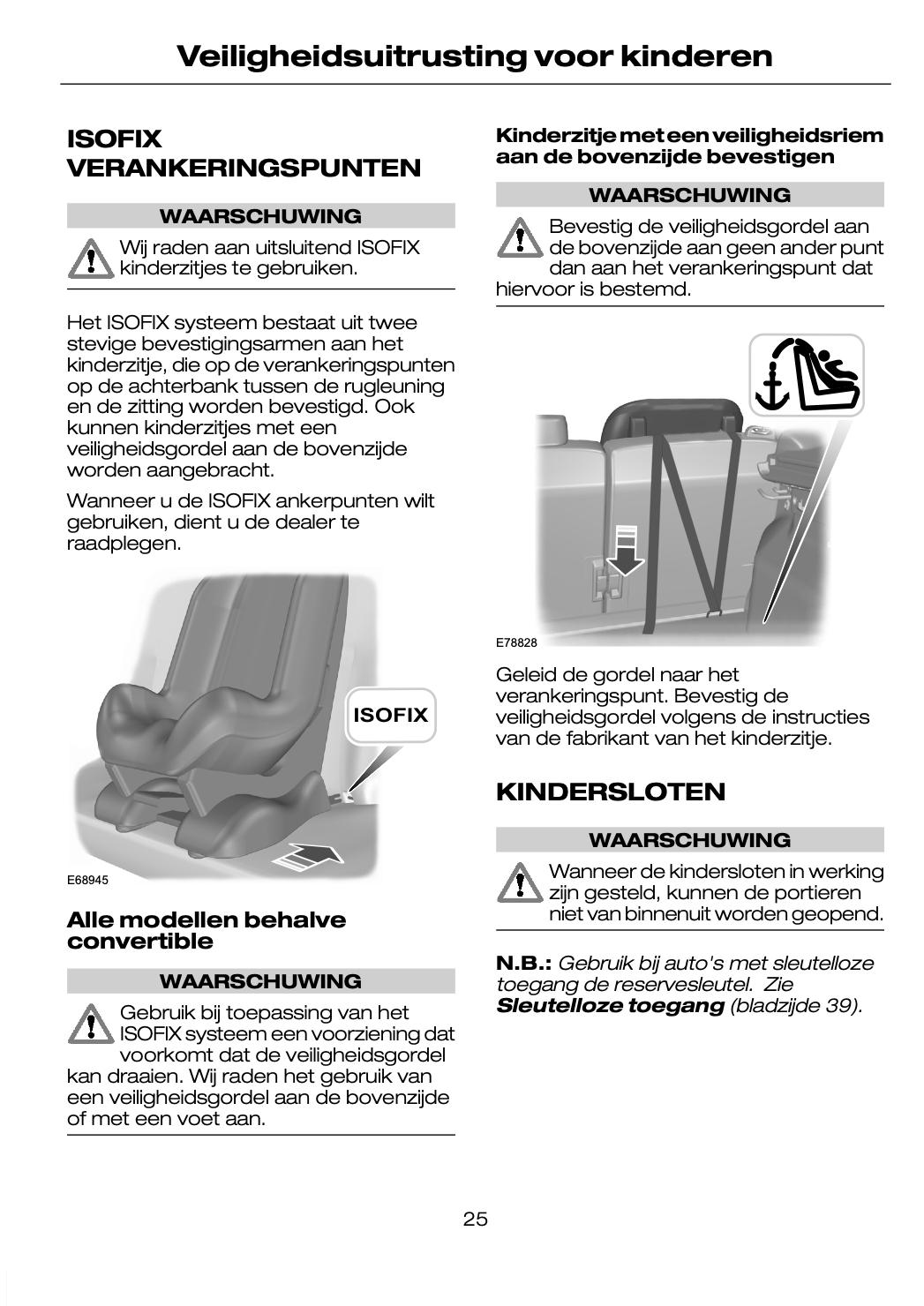 Veiligheidsuitrusting voor kinderen

ISOFIX VERANKERINGSPUNTEN

WAARSCHUWING

Wij raden aan uitsluitend ISOFIX kinderzitjes te gebruiken.

Het ISOFIX systeem bestaat uit twee stevige bevestigingsarmen aan het kinderzitje, die op de verankeringspunten op de achterbank tussen de rugleuning en de zitting worden bevestigd. Ook kunnen kinderzitjes met een veiligheidsgordel aan de bovenzijde worden aangebracht.

Wanneer u de ISOFIX ankerpunten wilt gebruiken, dient u de dealer te raadplegen.

ISOFIX

E68945

Alle modellen behalve convertible

WAARSCHUWING

Gebruik bij toepassing van het ISOFIX systeem een voorziening dat voorkomt dat de veiligheidsgordel kan draaien. Wij raden het gebruik van een veiligheidsgordel aan de bovenzijde of met een voet aan.

Kinderzitje met een veiligheidsriem aan de bovenzijde bevestigen

WAARSCHUWING

Bevestig de veiligheidsgordel aan de bovenzijde aan geen ander punt dan aan het verankeringspunt dat hiervoor is bestemd.

E78828

Geleid de gordel naar het verankeringspunt. Bevestig de veiligheidsgordel volgens de instructies van de fabrikant van het kinderzitje.

KINDERSLOTEN

WAARSCHUWING

Wanneer de kindersloten in werking zijn gesteld, kunnen de portieren niet van binnenuit worden geopend.

N.B.: Gebruik bij auto's met sleutelloze toegang de reservesleutel. Zie Sleutelloze toegang (bladzijde 39).

25