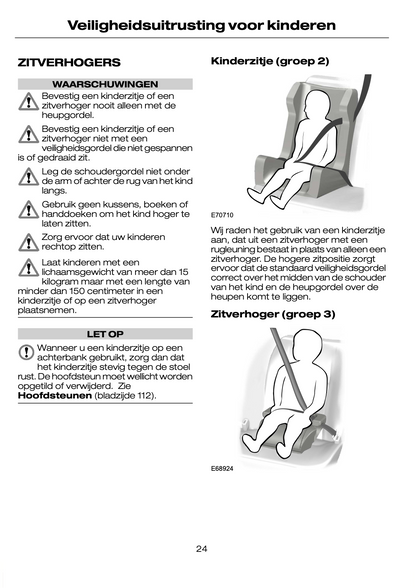 Veiligheidsuitrusting voor kinderen

ZITVERHOGERS

WAARSCHUWINGEN

Bevestig een kinderzitje of een zitverhoger nooit alleen met de heupgordel.

Bevestig een kinderzitje of een zitverhoger niet met een veiligheidsgordel die niet gespannen is of gedraaid zit.

Leg de schoudergordel niet onder de arm of achter de rug van het kind langs.

Gebruik geen kussens, boeken of handdoeken om het kind hoger te laten zitten.

Zorg ervoor dat uw kinderen rechtop zitten.

Laat kinderen met een lichaamsgewicht van meer dan 15 kilogram maar met een lengte van minder dan 150 centimeter in een kinderzitje of op een zitverhoger plaatsnemen.

LET OP

Wanneer u een kinderzitje op een achterbank gebruikt, zorg dan dat het kinderzitje stevig tegen de stoel rust. De hoofdsteun moet wellicht worden opgetild of verwijderd. Zie Hoofdsteunen (bladzijde 112).

Kinderzitje (groep 2)

E70710

Wij raden het gebruik van een kinderzitje aan, dat uit een zitverhoger met een rugleuning bestaat in plaats van alleen een zitverhoger. De hogere zitpositie zorgt ervoor dat de standaard veiligheidsgordel correct over het midden van de schouder van het kind en de heupgordel over de heupen komt te liggen.

Zitverhoger (groep 3)

E68924

24