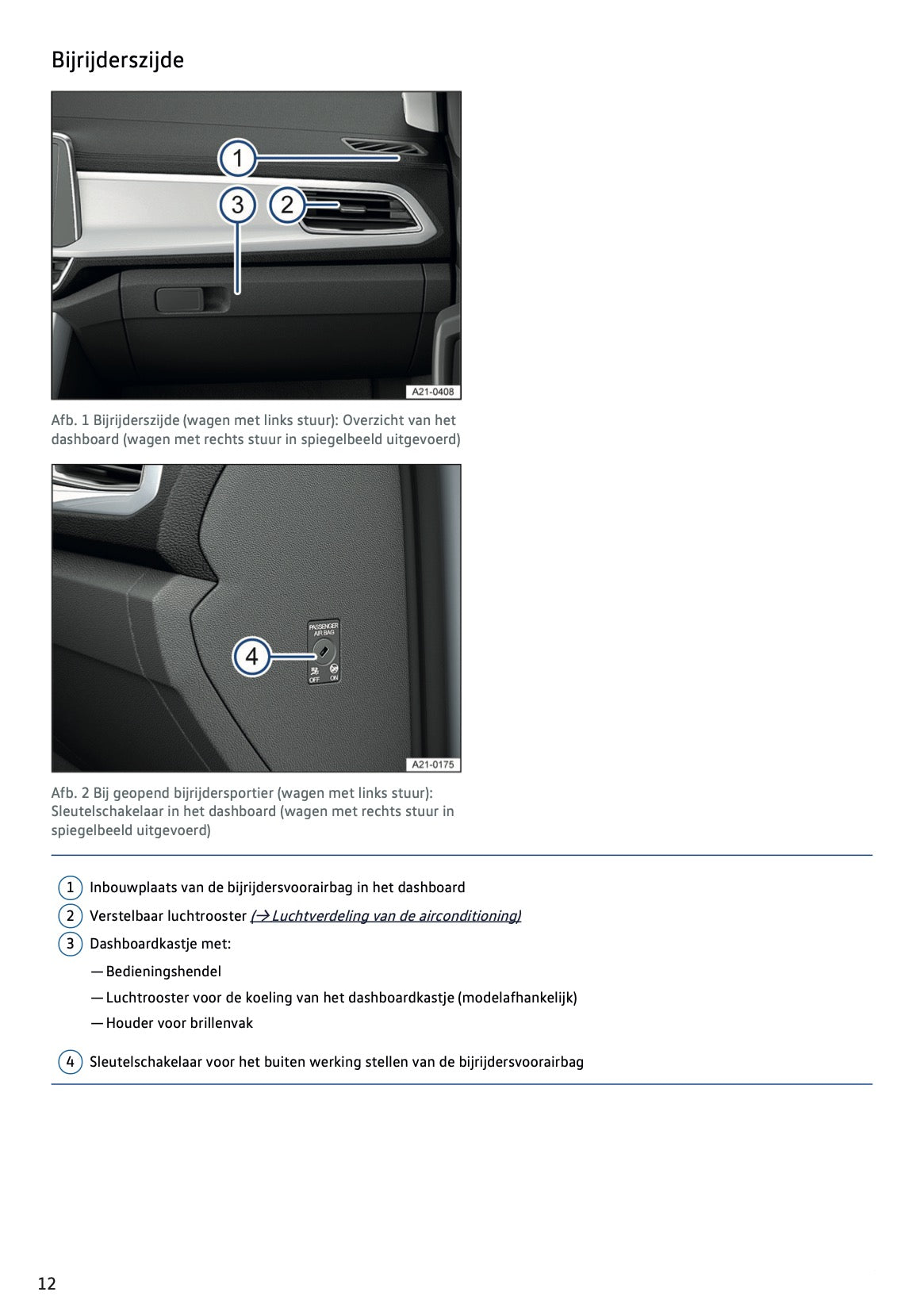 Bijrijderszijde

1

3

2

A21-0408

Afb. 1 Bijrijderszijde (wagen met links stuur): Overzicht van het dashboard (wagen met rechts stuur in spiegelbeeld uitgevoerd)

PASSENGER AIR BAG

4

OFF ON

A21-0175

Afb. 2 Bij geopend bijrijdersportier (wagen met links stuur): Sleutelschakelaar in het dashboard (wagen met rechts stuur in spiegelbeeld uitgevoerd)

1 Inbouwplaats van de bijrijdersvoorairbag in het dashboard

2 Verstelbaar luchtrooster (→ Luchtverdeling van de airconditioning)

3 Dashboardkastje met:

— Bedieningshendel

— Luchtrooster voor de koeling van het dashboardkastje (modelafhankelijk)

— Houder voor brillenvak

4 Sleutelschakelaar voor het buiten werking stellen van de bijrijdersvoorairbag

12