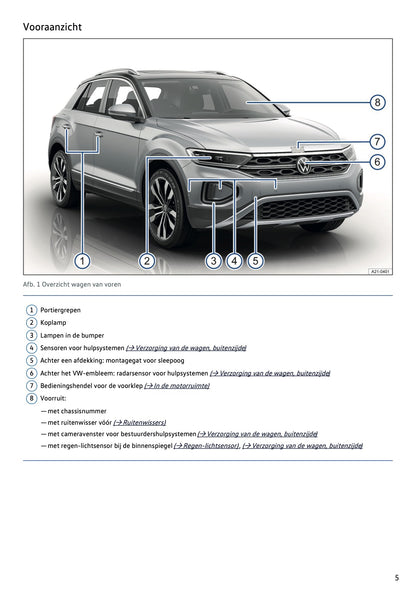 Vooraanzicht

8
7
6
1
2
3
4
5
A21-0401

Afb. 1 Overzicht wagen van voren

1 Portiergrepen
2 Koplamp
3 Lampen in de bumper
4 Sensoren voor hulpsystemen (→ Verzorging van de wagen, buitenzijde)
5 Achter een afdekking: montagegat voor sleepoog
6 Achter het VW-embleem: radarsensor voor hulpsystemen (→ Verzorging van de wagen, buitenzijde)
7 Bedieningshendel voor de voorklep (→ In de motorruimte)
8 Voorruit:
— met chassisnummer
— met ruitenwisser vóór (→ Ruitenwissers)
— met cameravenster voor bestuurdershulpsystemen (→ Verzorging van de wagen, buitenzijde)
— met regen-lichtsensor bij de binnenspiegel (→ Regen-lichtsensor), (→ Verzorging van de wagen, buitenzijde)

5