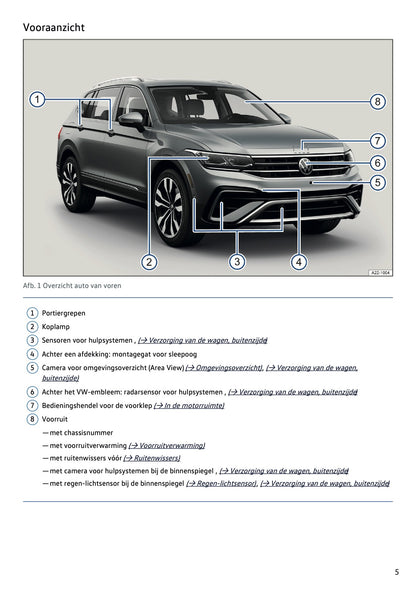 Vooraanzicht

1
8
7
6
5
2
3
4
A22-1904

Afb. 1 Overzicht auto van voren

1 Portiergrepen
2 Koplamp
3 Sensoren voor hulpsystemen , (→ Verzorging van de wagen, buitenzijde)
4 Achter een afdekking: montagegat voor sleepoog
5 Camera voor omgevingsoverzicht (Area View) (→ Omgevingsoverzicht), (→ Verzorging van de wagen, buitenzijde)
6 Achter het VW-embleem: radarsensor voor hulpsystemen , (→ Verzorging van de wagen, buitenzijde)
7 Bedieningshendel voor de voorklep (→ In de motorruimte)
8 Voorruit
— met chassisnummer
— met voorruitverwarming (→ Voorruitverwarming)
— met ruitenwissers vóór (→ Ruitenwissers)
— met camera voor hulpsystemen bij de binnenspiegel , (→ Verzorging van de wagen, buitenzijde)
— met regen-lichtsensor bij de binnenspiegel (→ Regen-lichtsensor), (→ Verzorging van de wagen, buitenzijde)

5