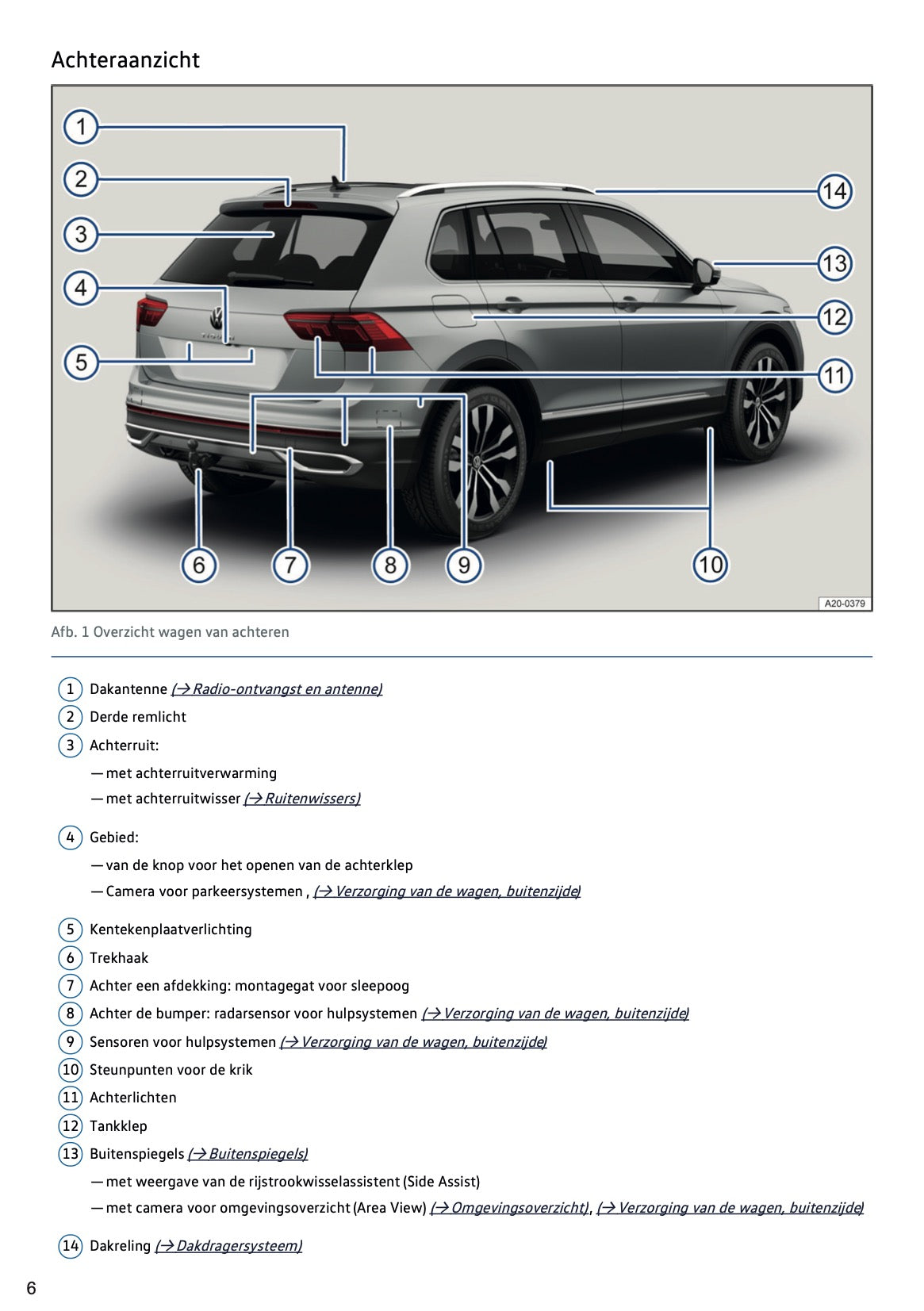 Achteraanzicht

1
2
3
4
5
6
7
8
9
10
11
12
13
14
A20-0379

Afb. 1 Overzicht wagen van achteren

1 Dakantenne (→ Radio-ontvangst en antenne)

2 Derde remlicht

3 Achterruit:

— met achterruitverwarming

— met achterruitwisser (→ Ruitenwissers)

4 Gebied:

— van de knop voor het openen van de achterklep

— Camera voor parkeersystemen , (→ Verzorging van de wagen, buitenzijde)

5 Kentekenplaatverlichting

6 Trekhaak

7 Achter een afdekking: montagegat voor sleepoog

8 Achter de bumper: radarsensor voor hulpsystemen (→ Verzorging van de wagen, buitenzijde)

9 Sensoren voor hulpsystemen (→ Verzorging van de wagen, buitenzijde)

10 Steunpunten voor de krik

11 Achterlichten

12 Tankklep

13 Buitenspiegels (→ Buitenspiegels)

— met weergave van de rijstrookwisselassistent (Side Assist)

— met camera voor omgevingsoverzicht (Area View) (→ Omgevingsoverzicht), (→ Verzorging van de wagen, buitenzijde)

14 Dakreling (→ Dakdragersysteem)

6