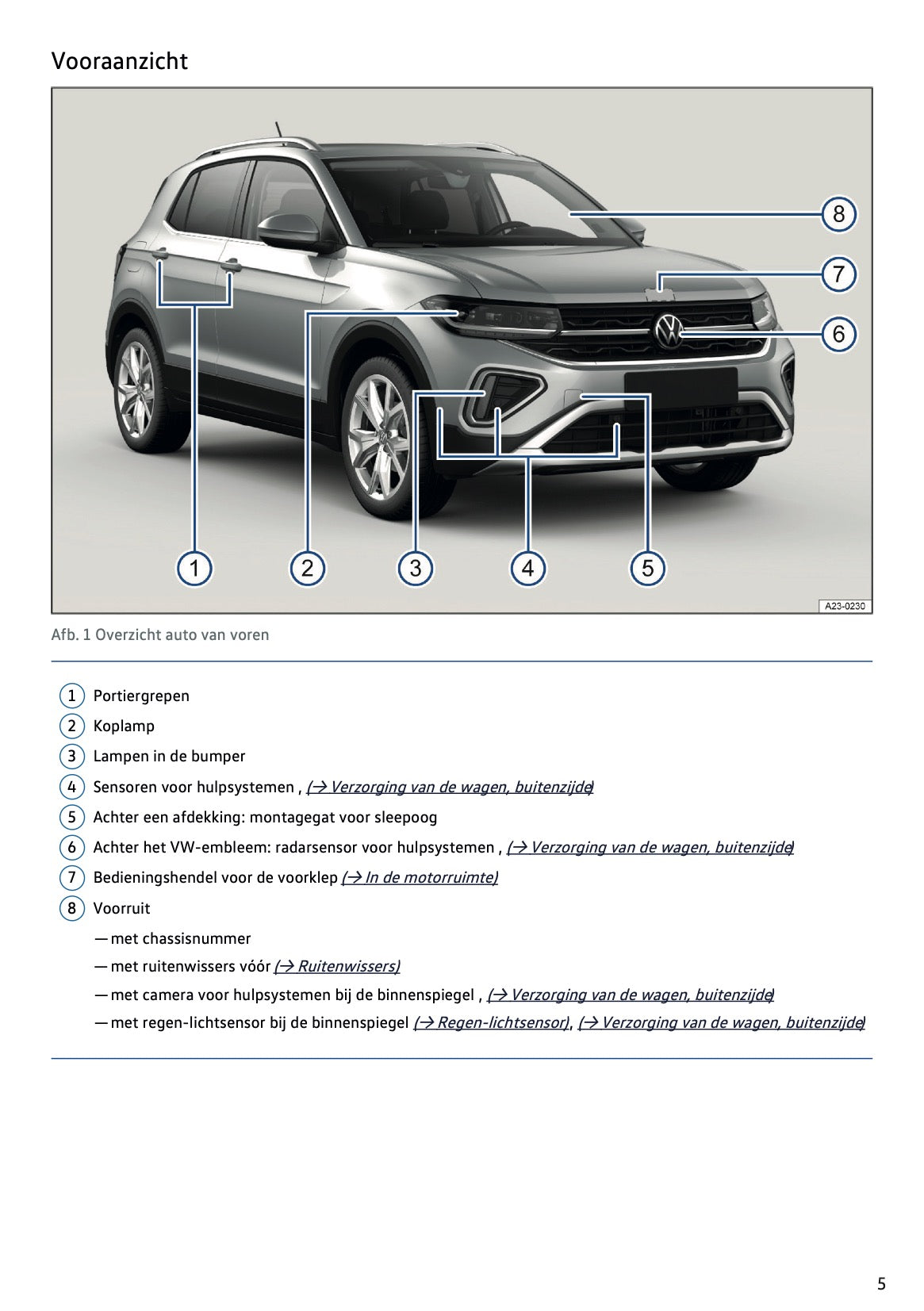 Vooraanzicht

8
7
6
1
2
3
4
5
A23-0230

Afb. 1 Overzicht auto van voren

1 Portiergrepen
2 Koplamp
3 Lampen in de bumper
4 Sensoren voor hulpsystemen , (→ Verzorging van de wagen, buitenzijde)
5 Achter een afdekking: montagegat voor sleepoog
6 Achter het VW-embleem: radarsensor voor hulpsystemen , (→ Verzorging van de wagen, buitenzijde)
7 Bedieningshendel voor de voorklep (→ In de motorruimte)
8 Voorruit
— met chassisnummer
— met ruitenwissers vóór (→ Ruitenwissers)
— met camera voor hulpsystemen bij de binnenspiegel , (→ Verzorging van de wagen, buitenzijde)
— met regen-lichtsensor bij de binnenspiegel (→ Regen-lichtsensor), (→ Verzorging van de wagen, buitenzijde)

5