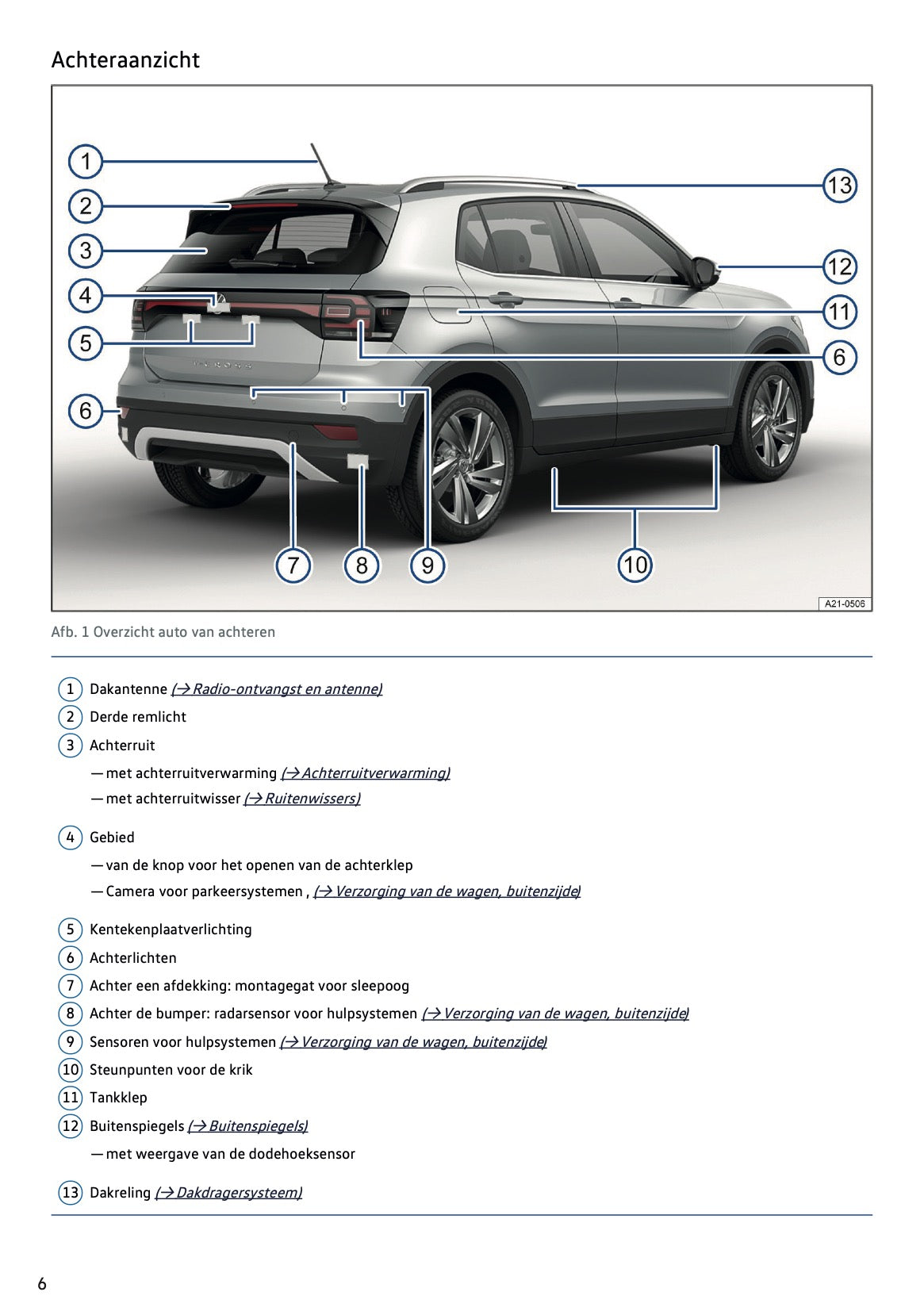 Achteraanzicht

1
2
3
4
5
6
13
12
11
6
7
8
9
10

A21-0506

Afb. 1 Overzicht auto van achteren

1 Dakantenne (→ Radio-ontvangst en antenne)
2 Derde remlicht
3 Achterruit
— met achterruitverwarming (→ Achterruitverwarming)
— met achterruitwisser (→ Ruitenwissers)

4 Gebied
— van de knop voor het openen van de achterklep
— Camera voor parkeersystemen , (→ Verzorging van de wagen, buitenzijde)

5 Kentekenplaatverlichting
6 Achterlichten
7 Achter een afdekking: montagegat voor sleepoog
8 Achter de bumper: radarsensor voor hulpsystemen (→ Verzorging van de wagen, buitenzijde)
9 Sensoren voor hulpsystemen (→ Verzorging van de wagen, buitenzijde)
10 Steunpunten voor de krik
11 Tankklep
12 Buitenspiegels (→ Buitenspiegels)
— met weergave van de dodehoeksensor

13 Dakreling (→ Dakdragersysteem)

6