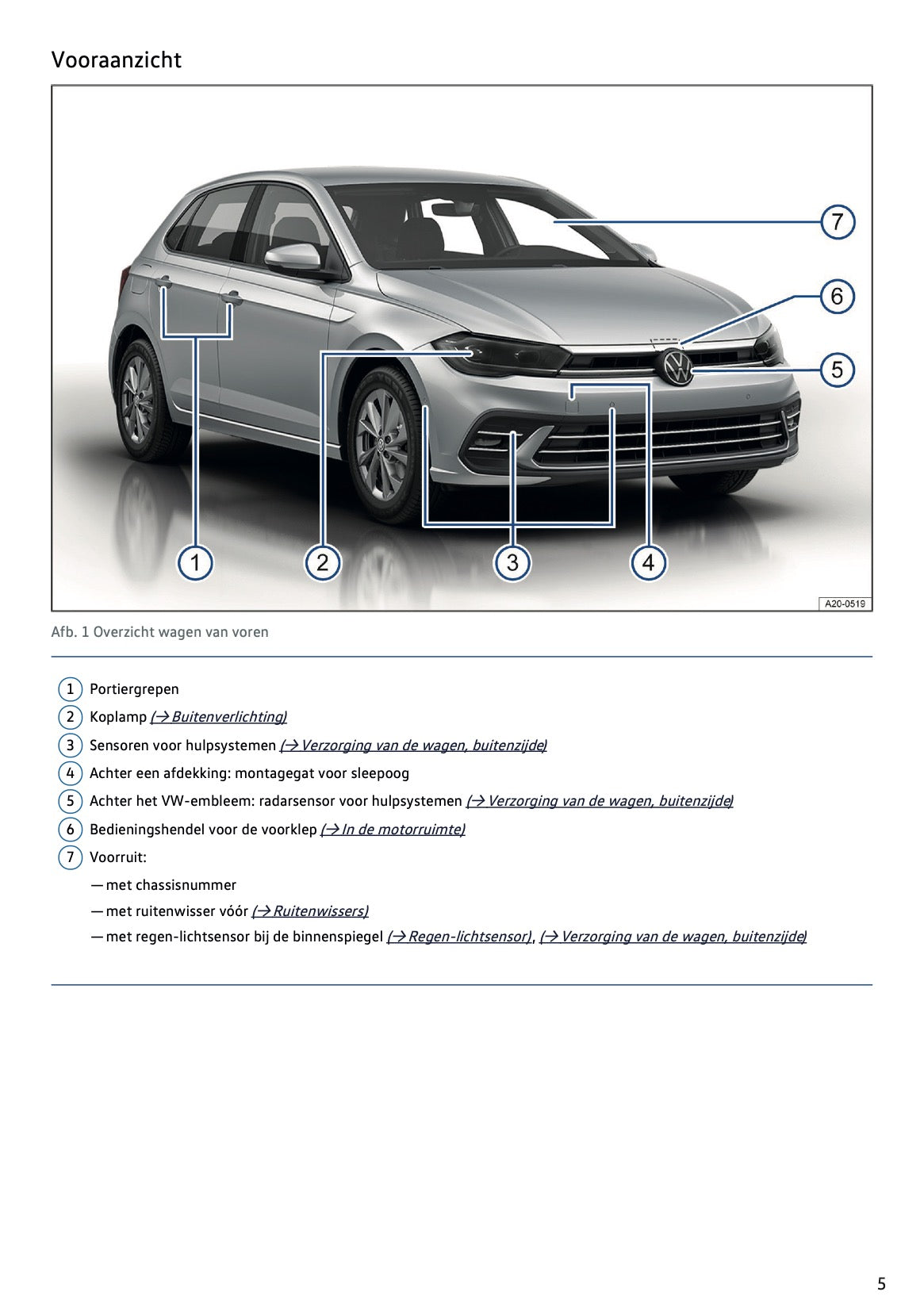 Vooraanzicht

7
6
5
1
2
3
4
A20-0519

Afb. 1 Overzicht wagen van voren

1 Portiergrepen
2 Koplamp (→ Buitenverlichting)
3 Sensoren voor hulpsystemen (→ Verzorging van de wagen, buitenzijde)
4 Achter een afdekking: montagegat voor sleepoog
5 Achter het VW-embleem: radarsensor voor hulpsystemen (→ Verzorging van de wagen, buitenzijde)
6 Bedieningshendel voor de voorklep (→ In de motorruimte)
7 Voorruit:
— met chassisnummer
— met ruitenwisser vóór (→ Ruitenwissers)
— met regen-lichtsensor bij de binnenspiegel (→ Regen-lichtsensor), (→ Verzorging van de wagen, buitenzijde)

5