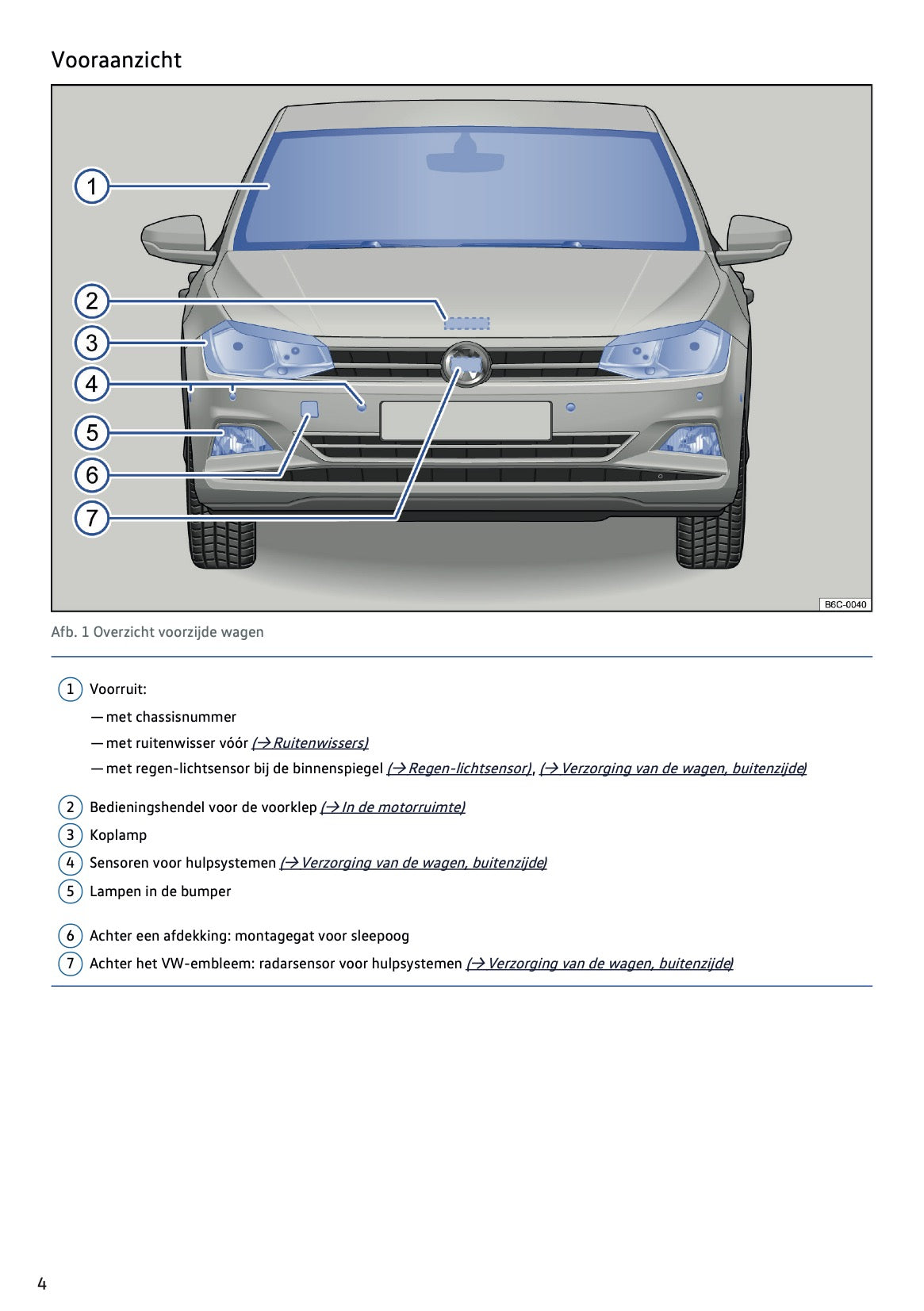 Vooraanzicht

1
2
3
4
5
6
7

B6C-0040

Afb. 1 Overzicht voorzijde wagen

1 Voorruit:

— met chassisnummer

— met ruitenwisser vóór (→ Ruitenwissers)

— met regen-lichtsensor bij de binnenspiegel (→ Regen-lichtsensor), (→ Verzorging van de wagen, buitenzijde)

2 Bedieningshendel voor de voorklep (→ In de motorruimte)

3 Koplamp

4 Sensoren voor hulpsystemen (→ Verzorging van de wagen, buitenzijde)

5 Lampen in de bumper

6 Achter een afdekking: montagegat voor sleepoog

7 Achter het VW-embleem: radarsensor voor hulpsystemen (→ Verzorging van de wagen, buitenzijde)

4