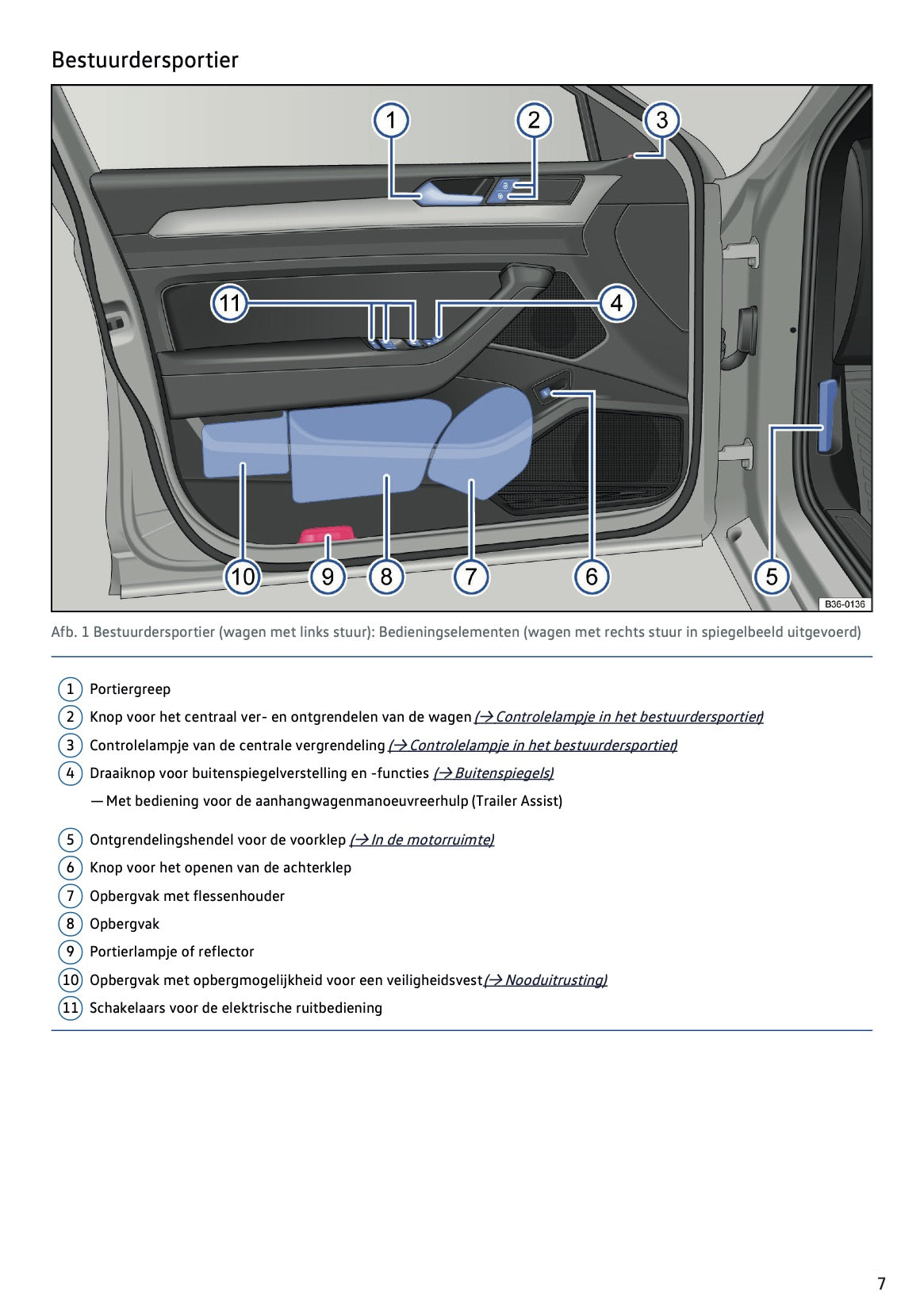 Bestuurdersportier

1 2 3 11 4 10 9 8 7 6 5

B36-0136

Afb. 1 Bestuurdersportier (wagen met links stuur): Bedieningselementen (wagen met rechts stuur in spiegelbeeld uitgevoerd)

1 Portiergreep

2 Knop voor het centraal ver- en ontgrendelen van de wagen (→ Controlelampje in het bestuurdersportier)

3 Controlelampje van de centrale vergrendeling (→ Controlelampje in het bestuurdersportier)

4 Draaiknop voor buitenspiegelverstelling en -functies (→ Buitenspiegels)

— Met bediening voor de aanhangwagenmanoeuvreerhulp (Trailer Assist)

5 Ontgrendelingshendel voor de voorklep (→ In de motorruimte)

6 Knop voor het openen van de achterklep

7 Opbergvak met flessenhouder

8 Opbergvak

9 Portierlampje of reflector

10 Opbergvak met opbergmogelijkheid voor een veiligheidsvest (→ Nooduitrusting)

11 Schakelaars voor de elektrische ruitbediening

7