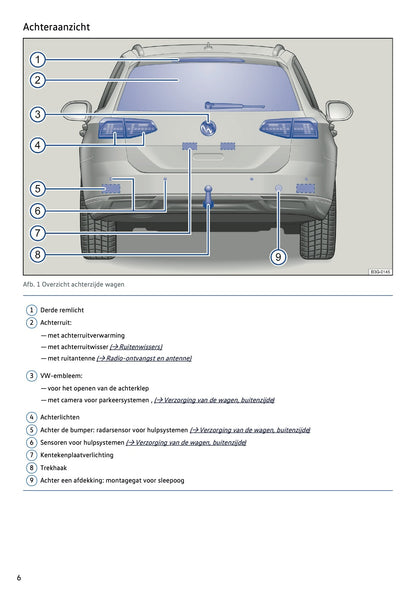 Achteraanzicht

1
2
3
4
5
6
7
8
9

B3G-0145

Afb. 1 Overzicht achterzijde wagen

1 Derde remlicht
2 Achterruit:
— met achterruitverwarming
— met achterruitwisser (→ Ruitenwissers)
— met ruitantenne (→ Radio-ontvangst en antenne)
3 VW-embleem:
— voor het openen van de achterklep
— met camera voor parkeersystemen , (→ Verzorging van de wagen, buitenzijde)
4 Achterlichten
5 Achter de bumper: radarsensor voor hulpsystemen (→ Verzorging van de wagen, buitenzijde)
6 Sensoren voor hulpsystemen (→ Verzorging van de wagen, buitenzijde)
7 Kentekenplaatverlichting
8 Trekhaak
9 Achter een afdekking: montagegat voor sleepoog

6