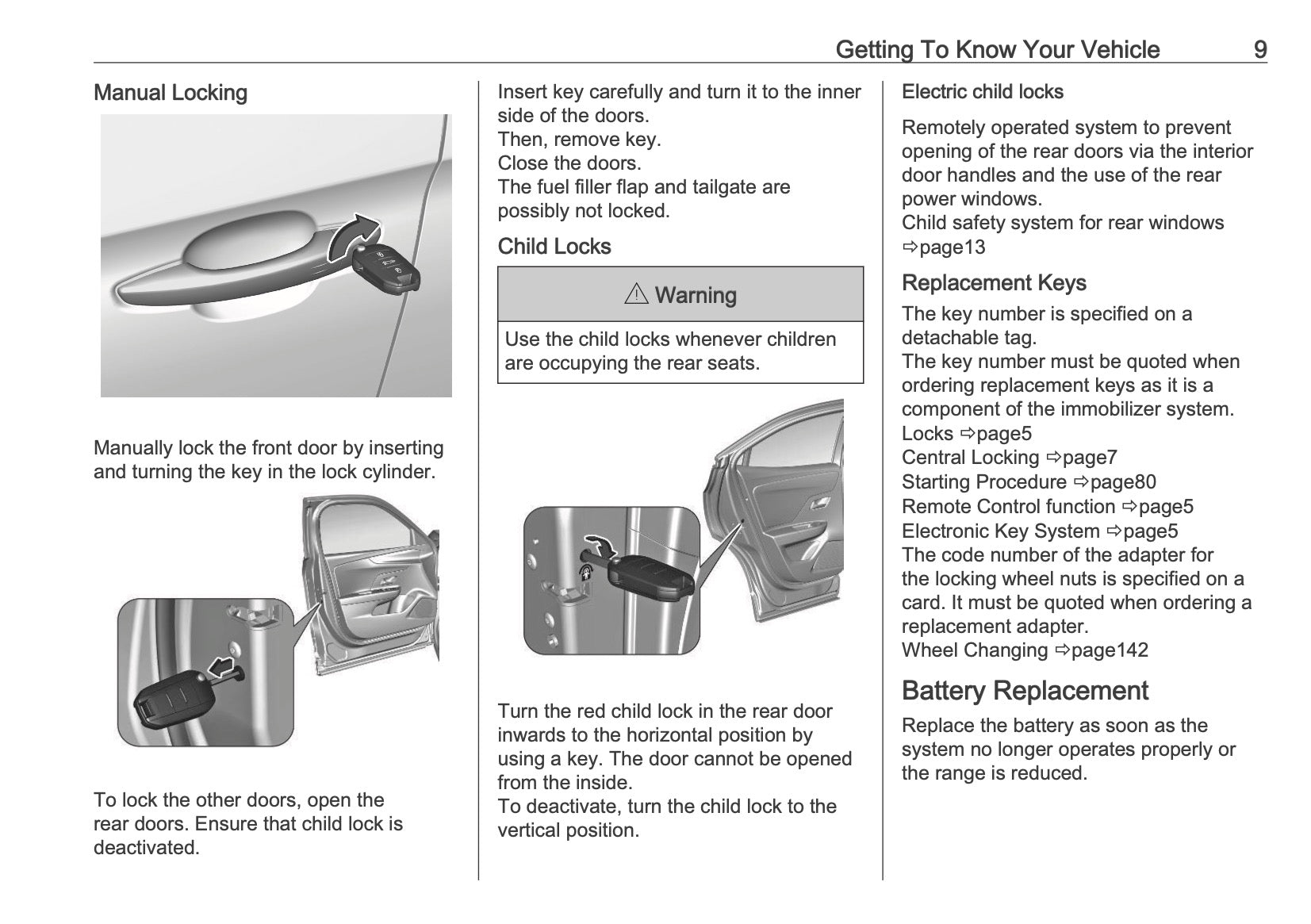 Getting To Know Your Vehicle 9

Manual Locking

Manually lock the front door by inserting and turning the key in the lock cylinder.

To lock the other doors, open the rear doors. Ensure that child lock is deactivated.

Insert key carefully and turn it to the inner side of the doors.
Then, remove key.
Close the doors.
The fuel filler flap and tailgate are possibly not locked.

Child Locks

⚠ Warning

Use the child locks whenever children are occupying the rear seats.

Turn the red child lock in the rear door inwards to the horizontal position by using a key. The door cannot be opened from the inside.
To deactivate, turn the child lock to the vertical position.

Electric child locks

Remotely operated system to prevent opening of the rear doors via the interior door handles and the use of the rear power windows.
Child safety system for rear windows ⇨page13

Replacement Keys

The key number is specified on a detachable tag.
The key number must be quoted when ordering replacement keys as it is a component of the immobilizer system.
Locks ⇨page5
Central Locking ⇨page7
Starting Procedure ⇨page80
Remote Control function ⇨page5
Electronic Key System ⇨page5
The code number of the adapter for the locking wheel nuts is specified on a card. It must be quoted when ordering a replacement adapter.
Wheel Changing ⇨page142

Battery Replacement

Replace the battery as soon as the system no longer operates properly or the range is reduced.