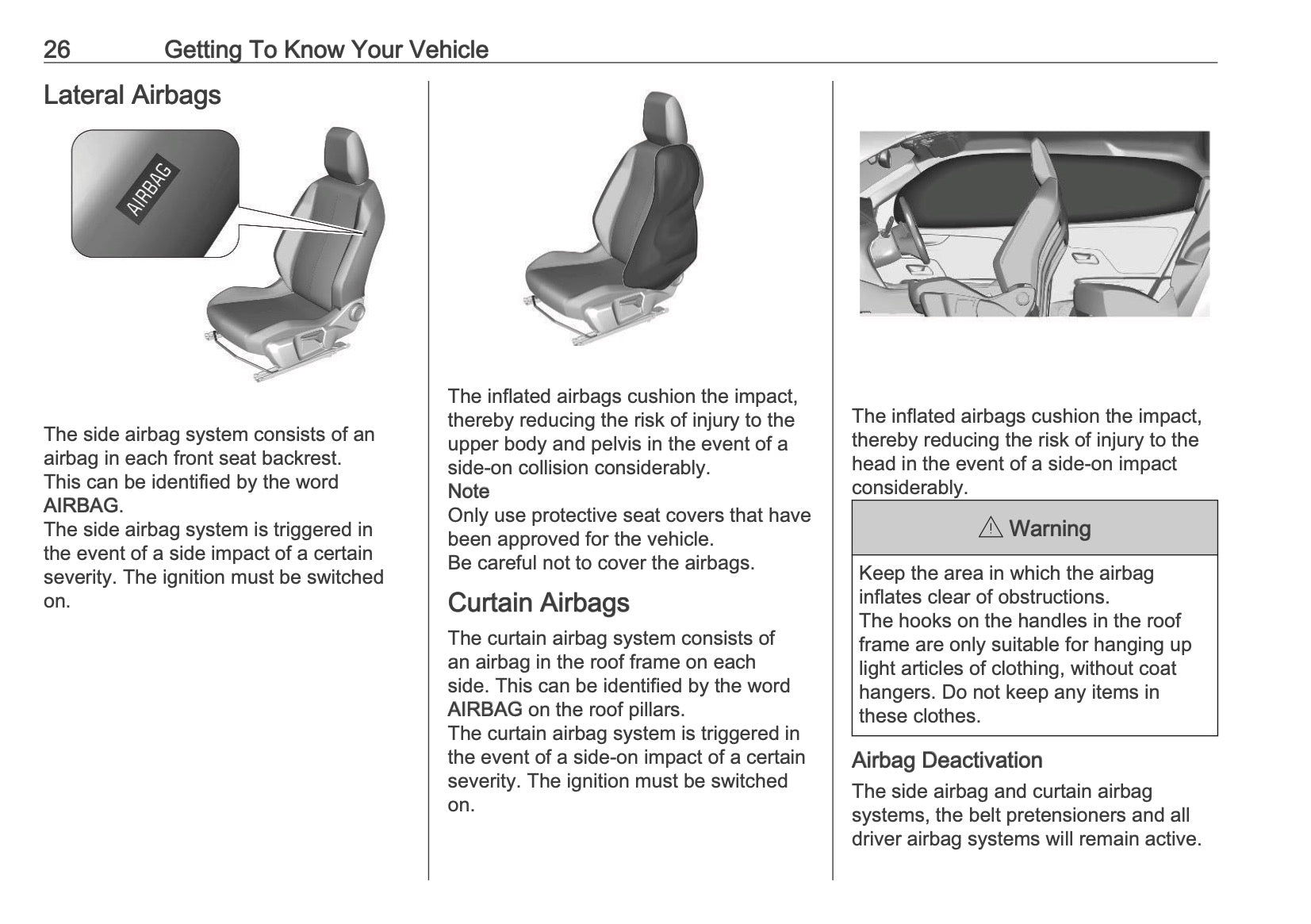 26 Getting To Know Your Vehicle

Lateral Airbags

AIRBAG

The side airbag system consists of an airbag in each front seat backrest. This can be identified by the word AIRBAG.
The side airbag system is triggered in the event of a side impact of a certain severity. The ignition must be switched on.

The inflated airbags cushion the impact, thereby reducing the risk of injury to the upper body and pelvis in the event of a side-on collision considerably.
Note
Only use protective seat covers that have been approved for the vehicle.
Be careful not to cover the airbags.

Curtain Airbags

The curtain airbag system consists of an airbag in the roof frame on each side. This can be identified by the word AIRBAG on the roof pillars.
The curtain airbag system is triggered in the event of a side-on impact of a certain severity. The ignition must be switched on.

The inflated airbags cushion the impact, thereby reducing the risk of injury to the head in the event of a side-on impact considerably.

⚠ Warning

Keep the area in which the airbag inflates clear of obstructions.
The hooks on the handles in the roof frame are only suitable for hanging up light articles of clothing, without coat hangers. Do not keep any items in these clothes.

Airbag Deactivation

The side airbag and curtain airbag systems, the belt pretensioners and all driver airbag systems will remain active.