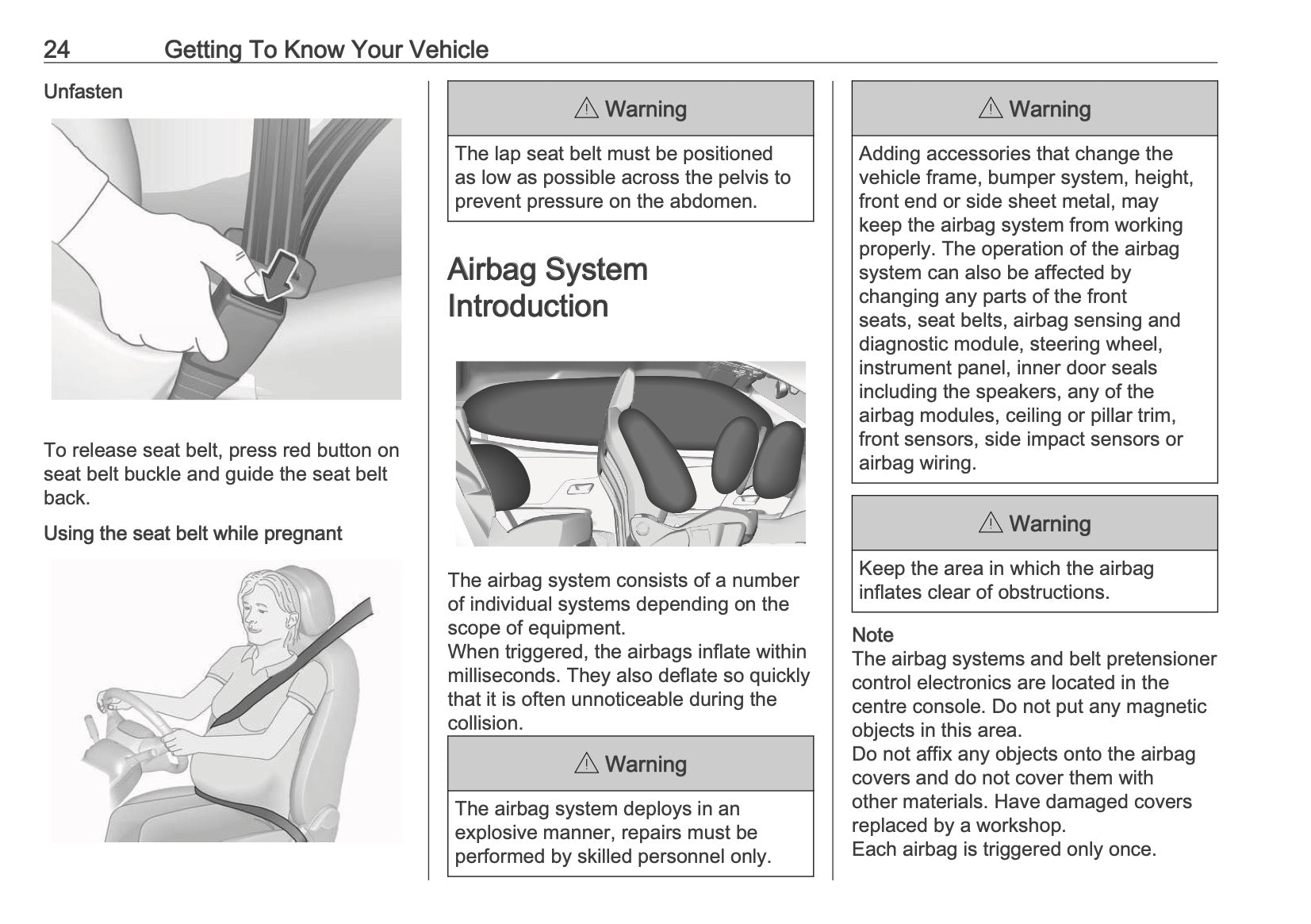 24 Getting To Know Your Vehicle

Unfasten

To release seat belt, press red button on seat belt buckle and guide the seat belt back.

Using the seat belt while pregnant

⚠ Warning

The lap seat belt must be positioned as low as possible across the pelvis to prevent pressure on the abdomen.

Airbag System Introduction

The airbag system consists of a number of individual systems depending on the scope of equipment.
When triggered, the airbags inflate within milliseconds. They also deflate so quickly that it is often unnoticeable during the collision.

⚠ Warning

The airbag system deploys in an explosive manner, repairs must be performed by skilled personnel only.

⚠ Warning

Adding accessories that change the vehicle frame, bumper system, height, front end or side sheet metal, may keep the airbag system from working properly. The operation of the airbag system can also be affected by changing any parts of the front seats, seat belts, airbag sensing and diagnostic module, steering wheel, instrument panel, inner door seals including the speakers, any of the airbag modules, ceiling or pillar trim, front sensors, side impact sensors or airbag wiring.

⚠ Warning

Keep the area in which the airbag inflates clear of obstructions.

Note
The airbag systems and belt pretensioner control electronics are located in the centre console. Do not put any magnetic objects in this area.
Do not affix any objects onto the airbag covers and do not cover them with other materials. Have damaged covers replaced by a workshop.
Each airbag is triggered only once.