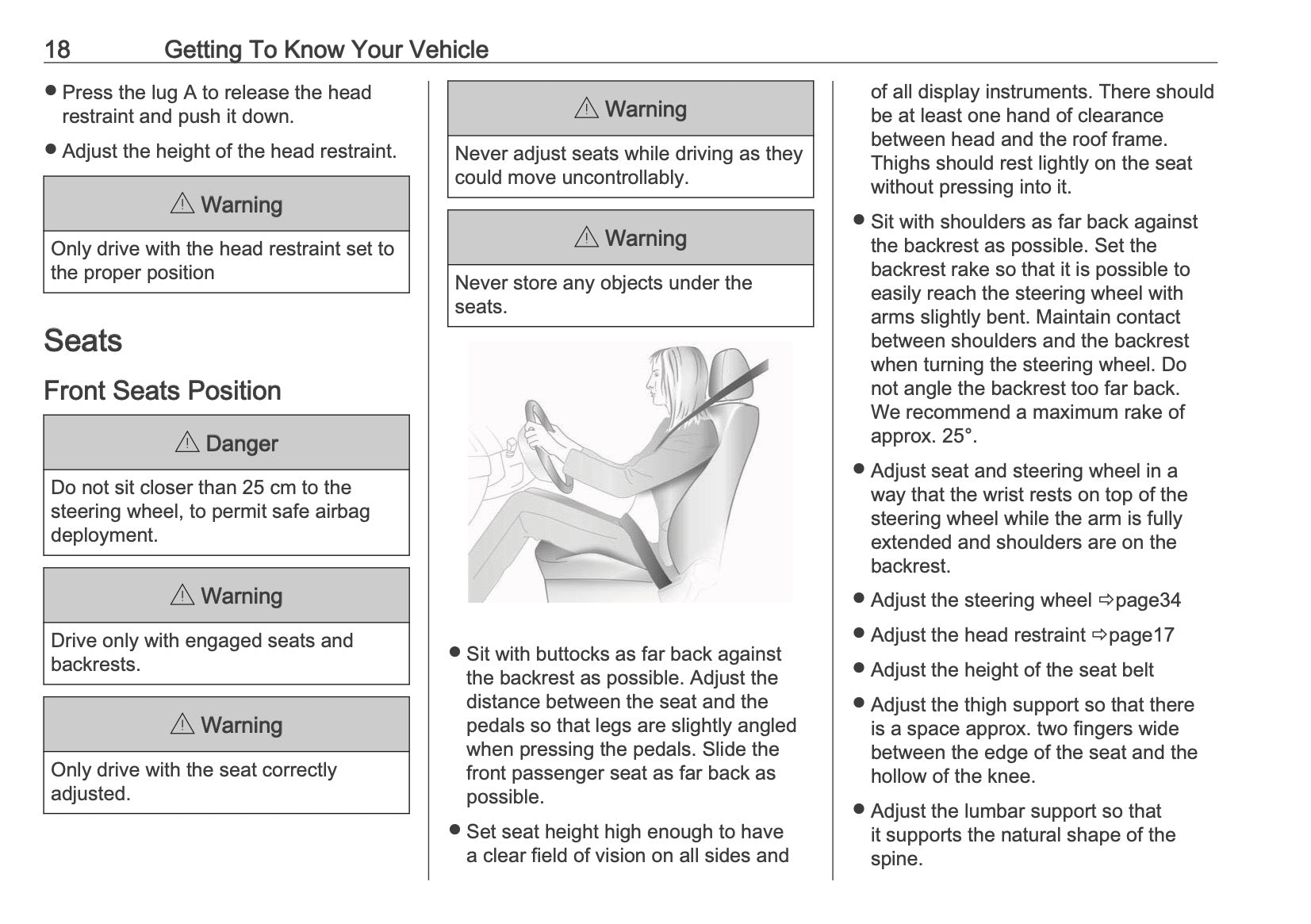 18 Getting To Know Your Vehicle

● Press the lug A to release the head restraint and push it down.

● Adjust the height of the head restraint.

⚠ Warning

Only drive with the head restraint set to the proper position

Seats

Front Seats Position

⚠ Danger

Do not sit closer than 25 cm to the steering wheel, to permit safe airbag deployment.

⚠ Warning

Drive only with engaged seats and backrests.

⚠ Warning

Only drive with the seat correctly adjusted.

⚠ Warning

Never adjust seats while driving as they could move uncontrollably.

⚠ Warning

Never store any objects under the seats.

● Sit with buttocks as far back against the backrest as possible. Adjust the distance between the seat and the pedals so that legs are slightly angled when pressing the pedals. Slide the front passenger seat as far back as possible.

● Set seat height high enough to have a clear field of vision on all sides and of all display instruments. There should be at least one hand of clearance between head and the roof frame. Thighs should rest lightly on the seat without pressing into it.

● Sit with shoulders as far back against the backrest as possible. Set the backrest rake so that it is possible to easily reach the steering wheel with arms slightly bent. Maintain contact between shoulders and the backrest when turning the steering wheel. Do not angle the backrest too far back. We recommend a maximum rake of approx. 25°.

● Adjust seat and steering wheel in a way that the wrist rests on top of the steering wheel while the arm is fully extended and shoulders are on the backrest.

● Adjust the steering wheel ⇨page34

● Adjust the head restraint ⇨page17

● Adjust the height of the seat belt

● Adjust the thigh support so that there is a space approx. two fingers wide between the edge of the seat and the hollow of the knee.

● Adjust the lumbar support so that it supports the natural shape of the spine.