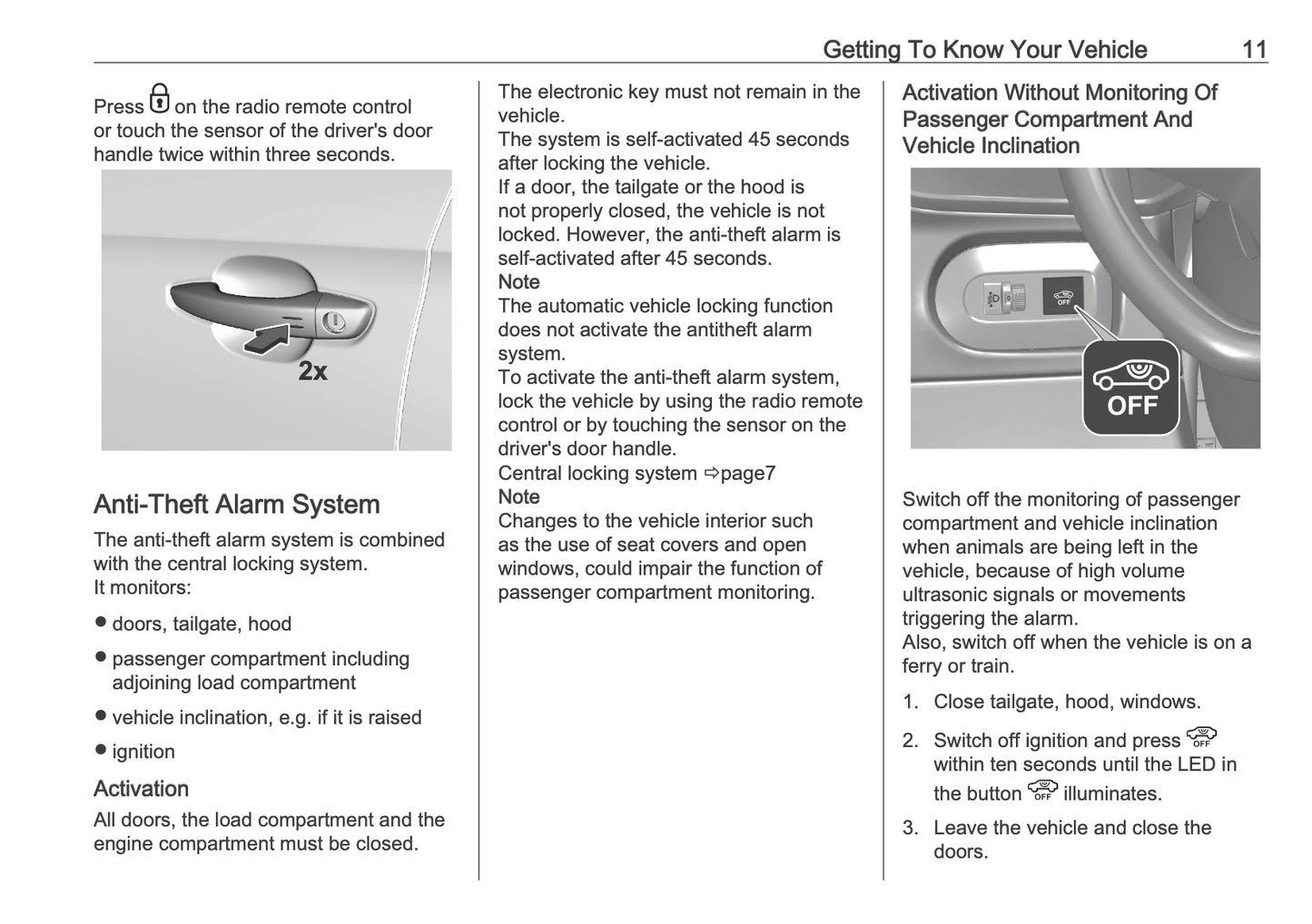 Getting To Know Your Vehicle 11

Press on the radio remote control or touch the sensor of the driver's door handle twice within three seconds.

2x

Anti-Theft Alarm System

The anti-theft alarm system is combined with the central locking system.
It monitors:

● doors, tailgate, hood

● passenger compartment including adjoining load compartment

● vehicle inclination, e.g. if it is raised

● ignition

Activation

All doors, the load compartment and the engine compartment must be closed.

The electronic key must not remain in the vehicle.
The system is self-activated 45 seconds after locking the vehicle.
If a door, the tailgate or the hood is not properly closed, the vehicle is not locked. However, the anti-theft alarm is self-activated after 45 seconds.
Note
The automatic vehicle locking function does not activate the antitheft alarm system.
To activate the anti-theft alarm system, lock the vehicle by using the radio remote control or by touching the sensor on the driver's door handle.
Central locking system ⇨page7
Note
Changes to the vehicle interior such as the use of seat covers and open windows, could impair the function of passenger compartment monitoring.

Activation Without Monitoring Of Passenger Compartment And Vehicle Inclination

OFF

OFF

Switch off the monitoring of passenger compartment and vehicle inclination when animals are being left in the vehicle, because of high volume ultrasonic signals or movements triggering the alarm.
Also, switch off when the vehicle is on a ferry or train.

1. Close tailgate, hood, windows.

2. Switch off ignition and press OFF within ten seconds until the LED in the button OFF illuminates.

3. Leave the vehicle and close the doors.