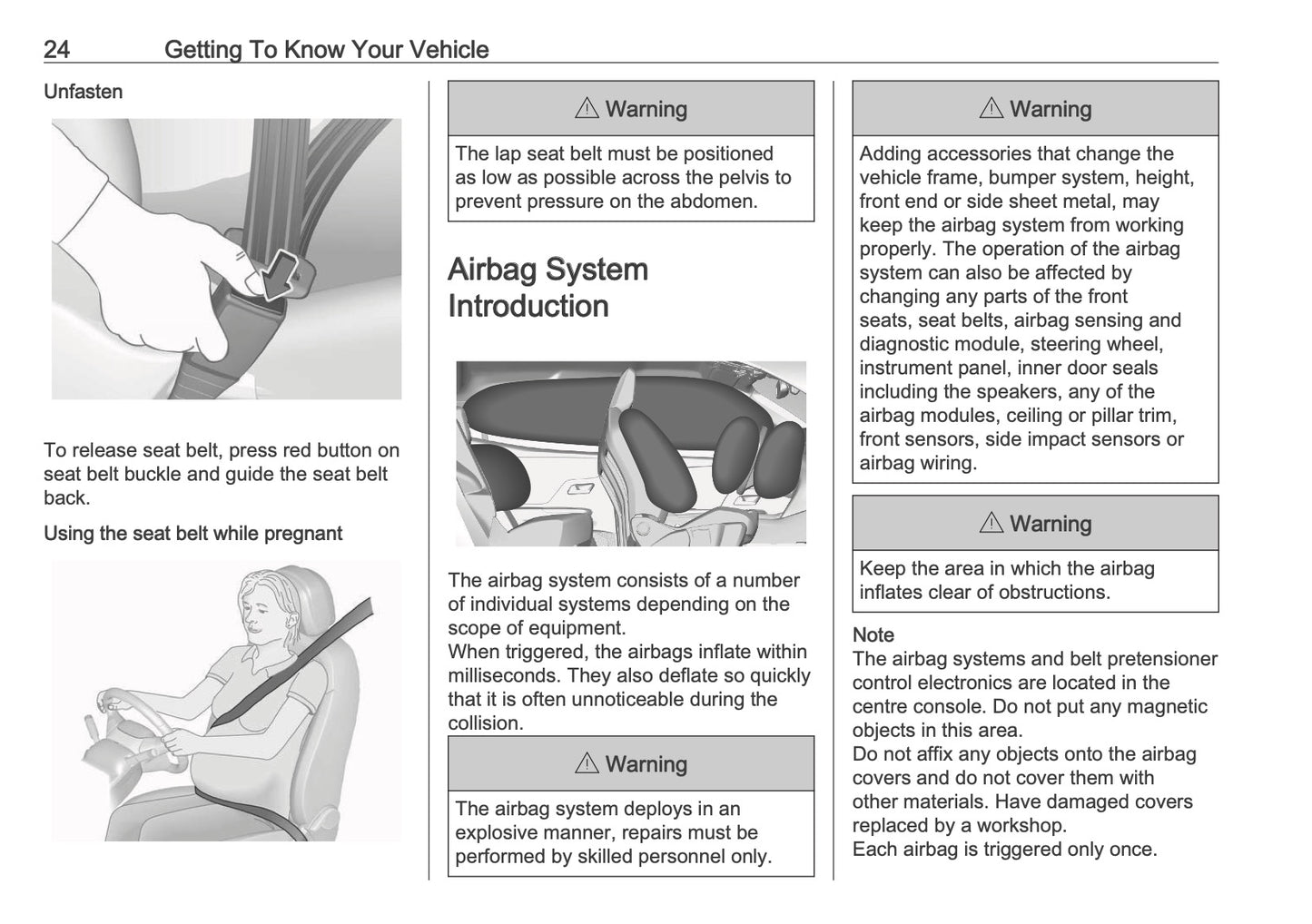 24 Getting To Know Your Vehicle

Unfasten

To release seat belt, press red button on seat belt buckle and guide the seat belt back.

Using the seat belt while pregnant

⚠ Warning

The lap seat belt must be positioned as low as possible across the pelvis to prevent pressure on the abdomen.

Airbag System Introduction

The airbag system consists of a number of individual systems depending on the scope of equipment.
When triggered, the airbags inflate within milliseconds. They also deflate so quickly that it is often unnoticeable during the collision.

⚠ Warning

The airbag system deploys in an explosive manner, repairs must be performed by skilled personnel only.

⚠ Warning

Adding accessories that change the vehicle frame, bumper system, height, front end or side sheet metal, may keep the airbag system from working properly. The operation of the airbag system can also be affected by changing any parts of the front seats, seat belts, airbag sensing and diagnostic module, steering wheel, instrument panel, inner door seals including the speakers, any of the airbag modules, ceiling or pillar trim, front sensors, side impact sensors or airbag wiring.

⚠ Warning

Keep the area in which the airbag inflates clear of obstructions.

Note
The airbag systems and belt pretensioner control electronics are located in the centre console. Do not put any magnetic objects in this area.
Do not affix any objects onto the airbag covers and do not cover them with other materials. Have damaged covers replaced by a workshop.
Each airbag is triggered only once.