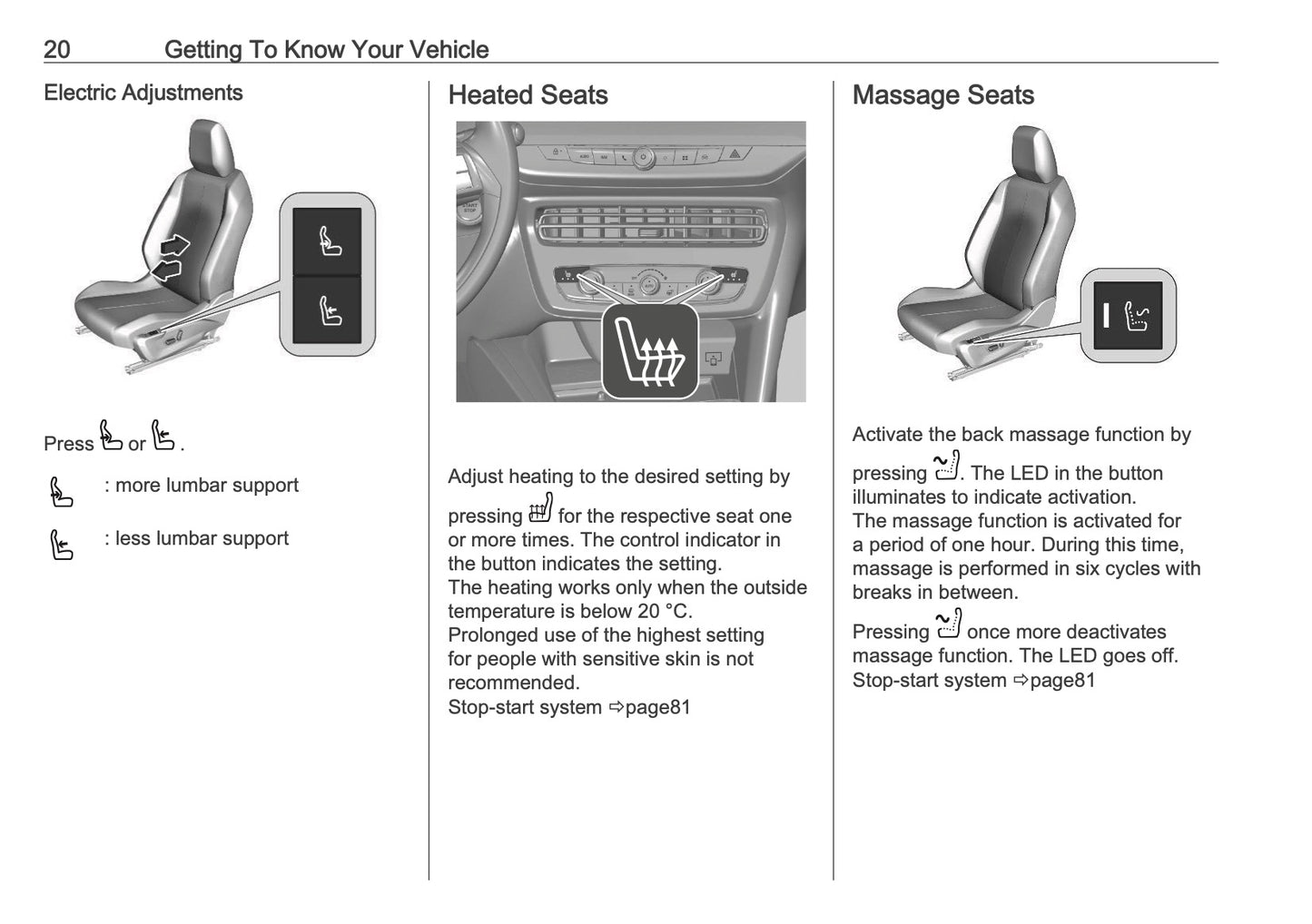 20 Getting To Know Your Vehicle

Electric Adjustments

Press or .

: more lumbar support

: less lumbar support

Heated Seats

START STOP

Adjust heating to the desired setting by pressing for the respective seat one or more times. The control indicator in the button indicates the setting.
The heating works only when the outside temperature is below 20 °C.
Prolonged use of the highest setting for people with sensitive skin is not recommended.
Stop-start system ⇨page81

Massage Seats

Activate the back massage function by pressing . The LED in the button illuminates to indicate activation.
The massage function is activated for a period of one hour. During this time, massage is performed in six cycles with breaks in between.

Pressing once more deactivates massage function. The LED goes off.
Stop-start system ⇨page81