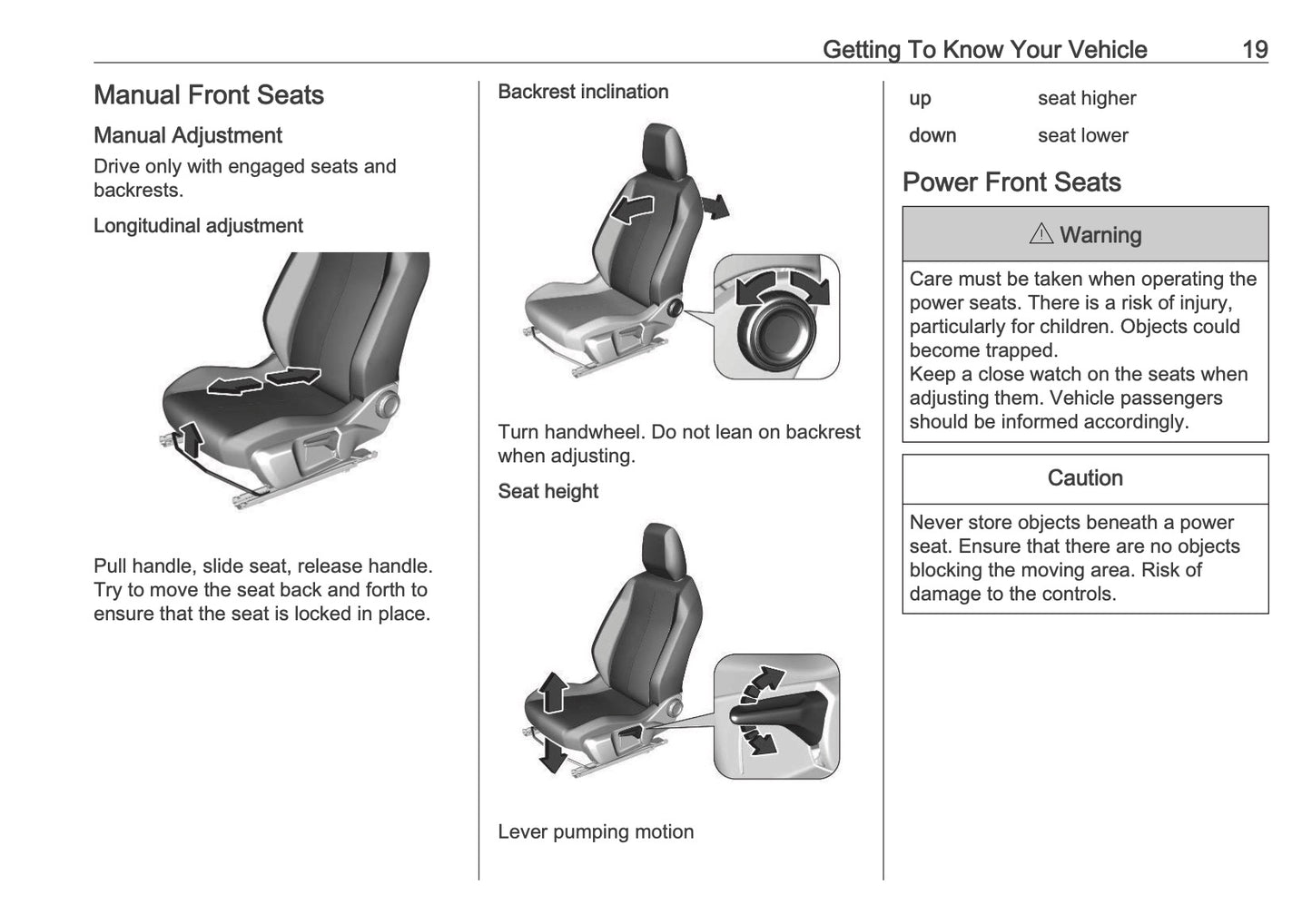 Getting To Know Your Vehicle 19

Manual Front Seats

Manual Adjustment

Drive only with engaged seats and backrests.

Longitudinal adjustment

Pull handle, slide seat, release handle. Try to move the seat back and forth to ensure that the seat is locked in place.

Backrest inclination

Turn handwheel. Do not lean on backrest when adjusting.

Seat height

Lever pumping motion

| up | seat higher |
|---|---|
| down | seat lower |

Power Front Seats

⚠ Warning

Care must be taken when operating the power seats. There is a risk of injury, particularly for children. Objects could become trapped.
Keep a close watch on the seats when adjusting them. Vehicle passengers should be informed accordingly.

Caution

Never store objects beneath a power seat. Ensure that there are no objects blocking the moving area. Risk of damage to the controls.