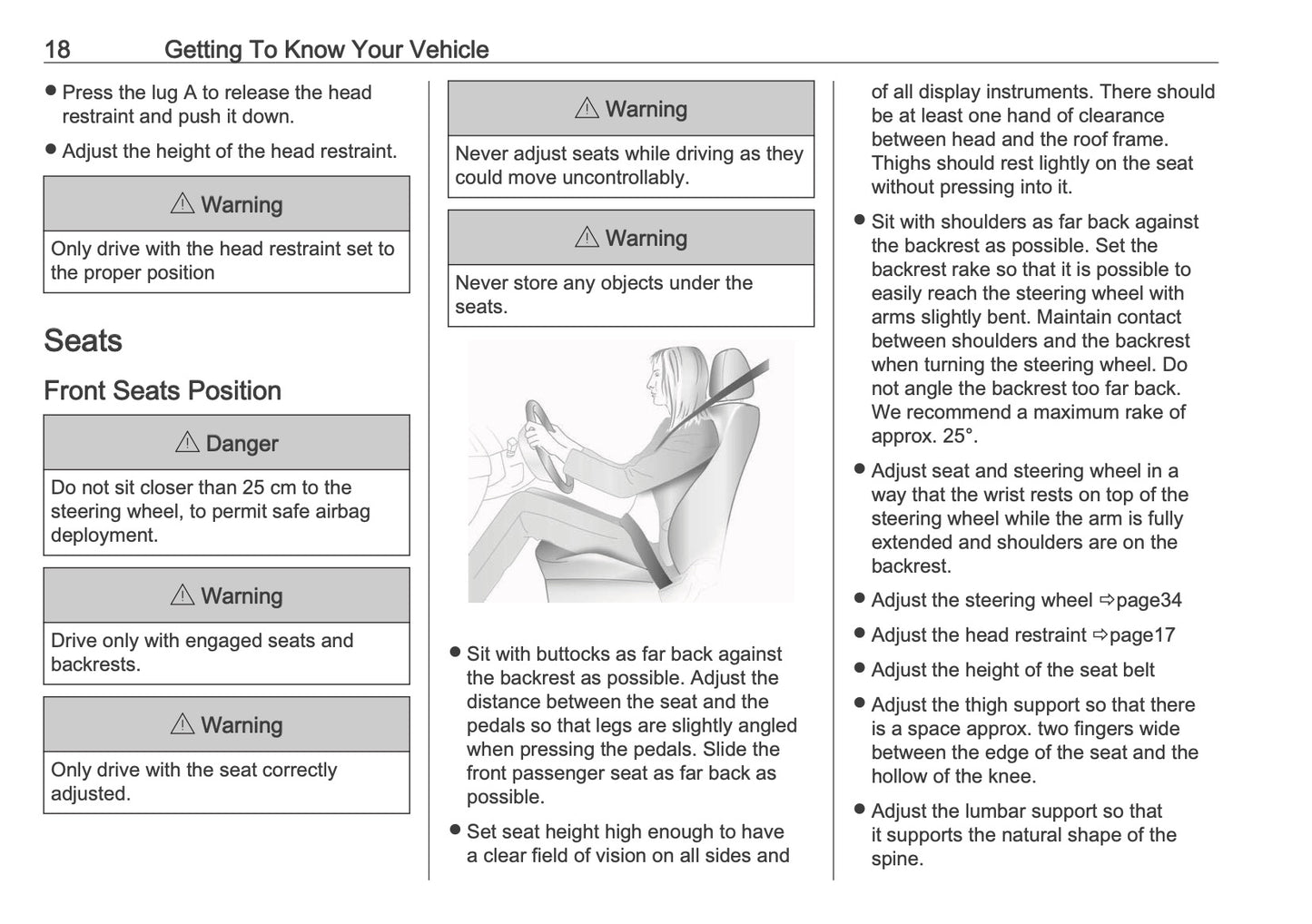 18 Getting To Know Your Vehicle

● Press the lug A to release the head restraint and push it down.

● Adjust the height of the head restraint.

⚠ Warning

Only drive with the head restraint set to the proper position

Seats

Front Seats Position

⚠ Danger

Do not sit closer than 25 cm to the steering wheel, to permit safe airbag deployment.

⚠ Warning

Drive only with engaged seats and backrests.

⚠ Warning

Only drive with the seat correctly adjusted.

⚠ Warning

Never adjust seats while driving as they could move uncontrollably.

⚠ Warning

Never store any objects under the seats.

● Sit with buttocks as far back against the backrest as possible. Adjust the distance between the seat and the pedals so that legs are slightly angled when pressing the pedals. Slide the front passenger seat as far back as possible.

● Set seat height high enough to have a clear field of vision on all sides and of all display instruments. There should be at least one hand of clearance between head and the roof frame. Thighs should rest lightly on the seat without pressing into it.

● Sit with shoulders as far back against the backrest as possible. Set the backrest rake so that it is possible to easily reach the steering wheel with arms slightly bent. Maintain contact between shoulders and the backrest when turning the steering wheel. Do not angle the backrest too far back. We recommend a maximum rake of approx. 25°.

● Adjust seat and steering wheel in a way that the wrist rests on top of the steering wheel while the arm is fully extended and shoulders are on the backrest.

● Adjust the steering wheel ⇨page34

● Adjust the head restraint ⇨page17

● Adjust the height of the seat belt

● Adjust the thigh support so that there is a space approx. two fingers wide between the edge of the seat and the hollow of the knee.

● Adjust the lumbar support so that it supports the natural shape of the spine.