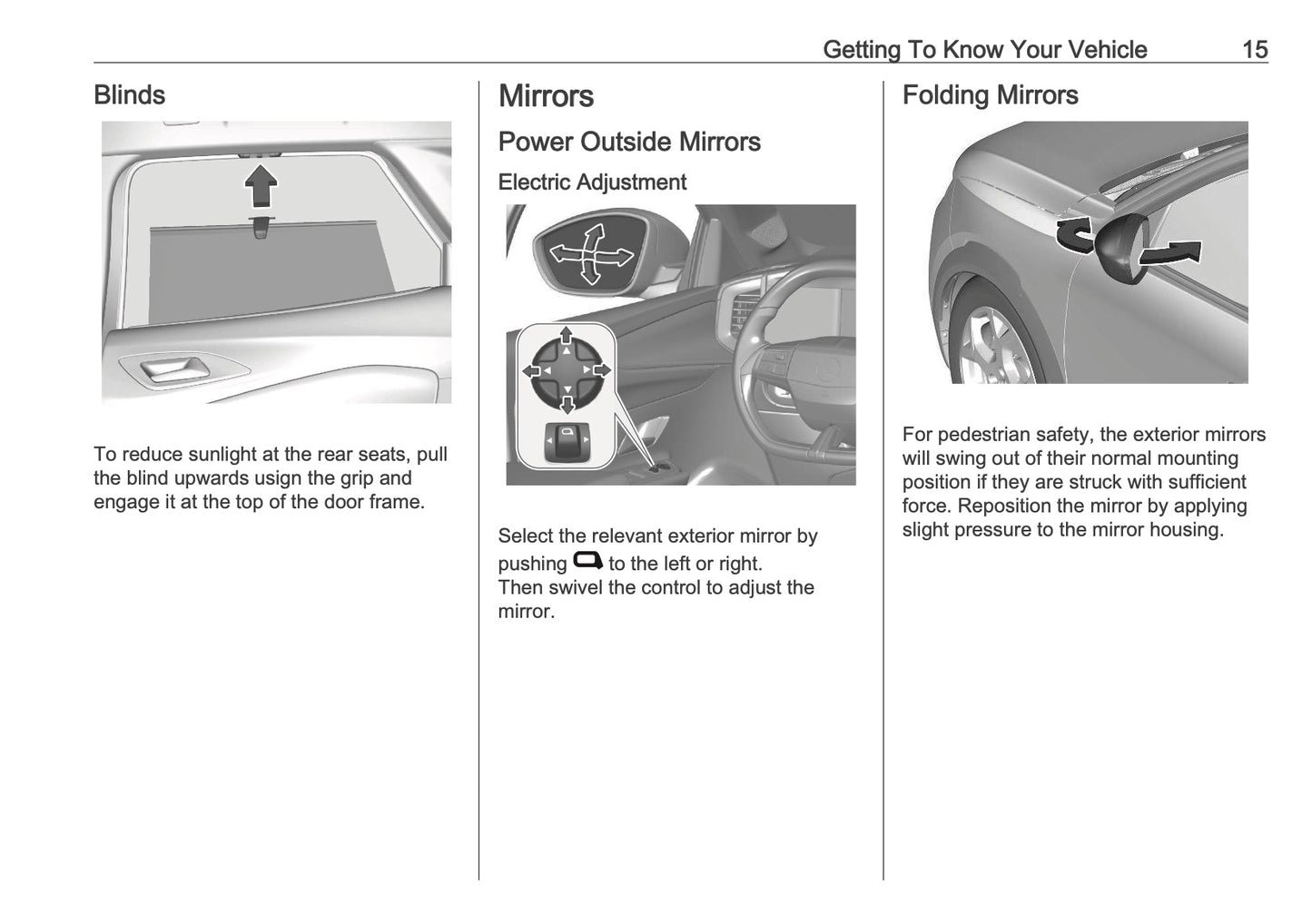 Getting To Know Your Vehicle 15

Blinds

To reduce sunlight at the rear seats, pull the blind upwards usign the grip and engage it at the top of the door frame.

Mirrors

Power Outside Mirrors

Electric Adjustment

Select the relevant exterior mirror by pushing to the left or right.
Then swivel the control to adjust the mirror.

Folding Mirrors

For pedestrian safety, the exterior mirrors will swing out of their normal mounting position if they are struck with sufficient force. Reposition the mirror by applying slight pressure to the mirror housing.