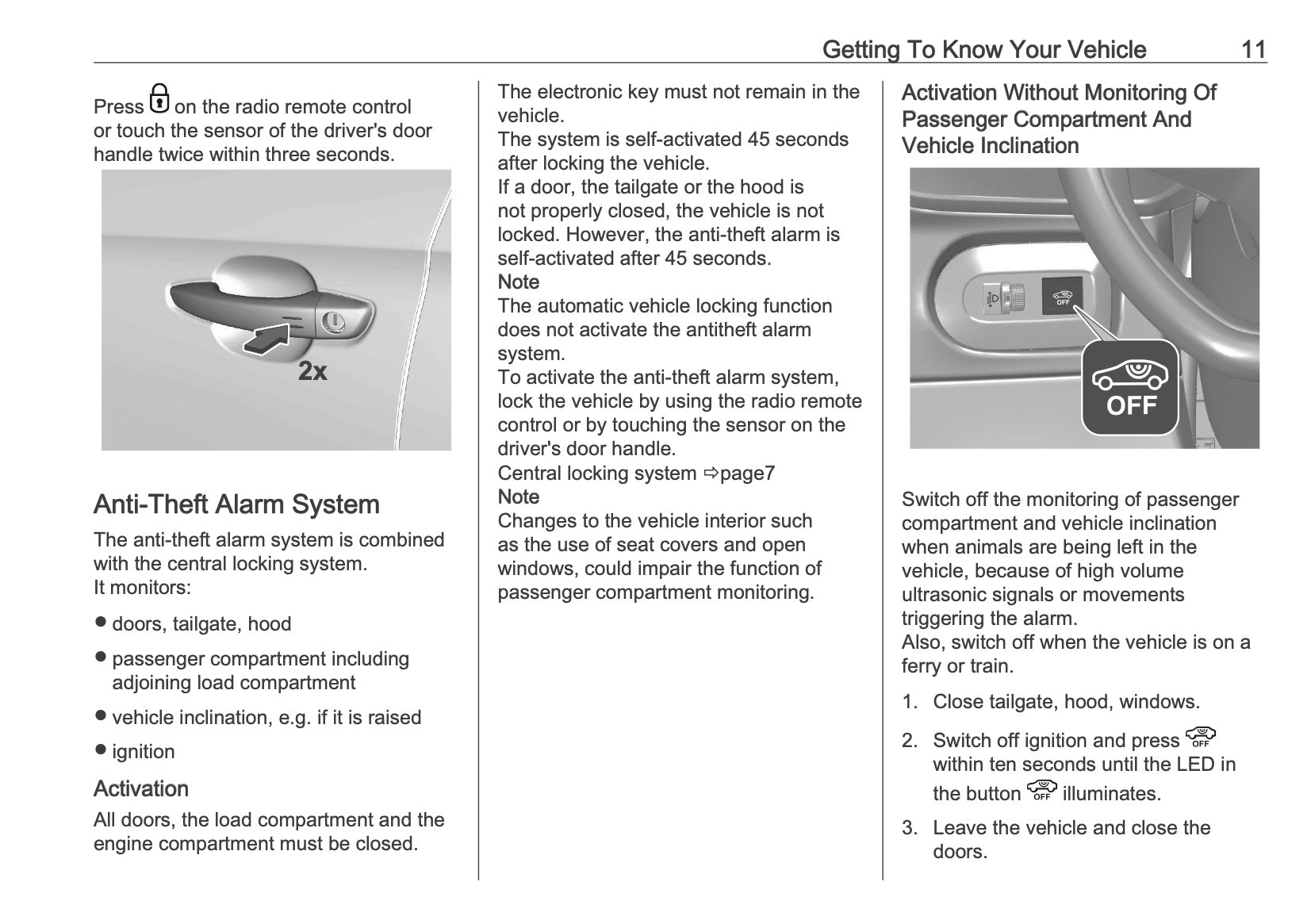 Getting To Know Your Vehicle 11

Press on the radio remote control or touch the sensor of the driver's door handle twice within three seconds.

2x

Anti-Theft Alarm System

The anti-theft alarm system is combined with the central locking system.
It monitors:

● doors, tailgate, hood

● passenger compartment including adjoining load compartment

● vehicle inclination, e.g. if it is raised

● ignition

Activation

All doors, the load compartment and the engine compartment must be closed.

The electronic key must not remain in the vehicle.
The system is self-activated 45 seconds after locking the vehicle.
If a door, the tailgate or the hood is not properly closed, the vehicle is not locked. However, the anti-theft alarm is self-activated after 45 seconds.
Note
The automatic vehicle locking function does not activate the antitheft alarm system.
To activate the anti-theft alarm system, lock the vehicle by using the radio remote control or by touching the sensor on the driver's door handle.
Central locking system ⇨page7
Note
Changes to the vehicle interior such as the use of seat covers and open windows, could impair the function of passenger compartment monitoring.

Activation Without Monitoring Of Passenger Compartment And Vehicle Inclination

OFF

OFF

Switch off the monitoring of passenger compartment and vehicle inclination when animals are being left in the vehicle, because of high volume ultrasonic signals or movements triggering the alarm.
Also, switch off when the vehicle is on a ferry or train.

1. Close tailgate, hood, windows.

2. Switch off ignition and press OFF within ten seconds until the LED in the button OFF illuminates.

3. Leave the vehicle and close the doors.