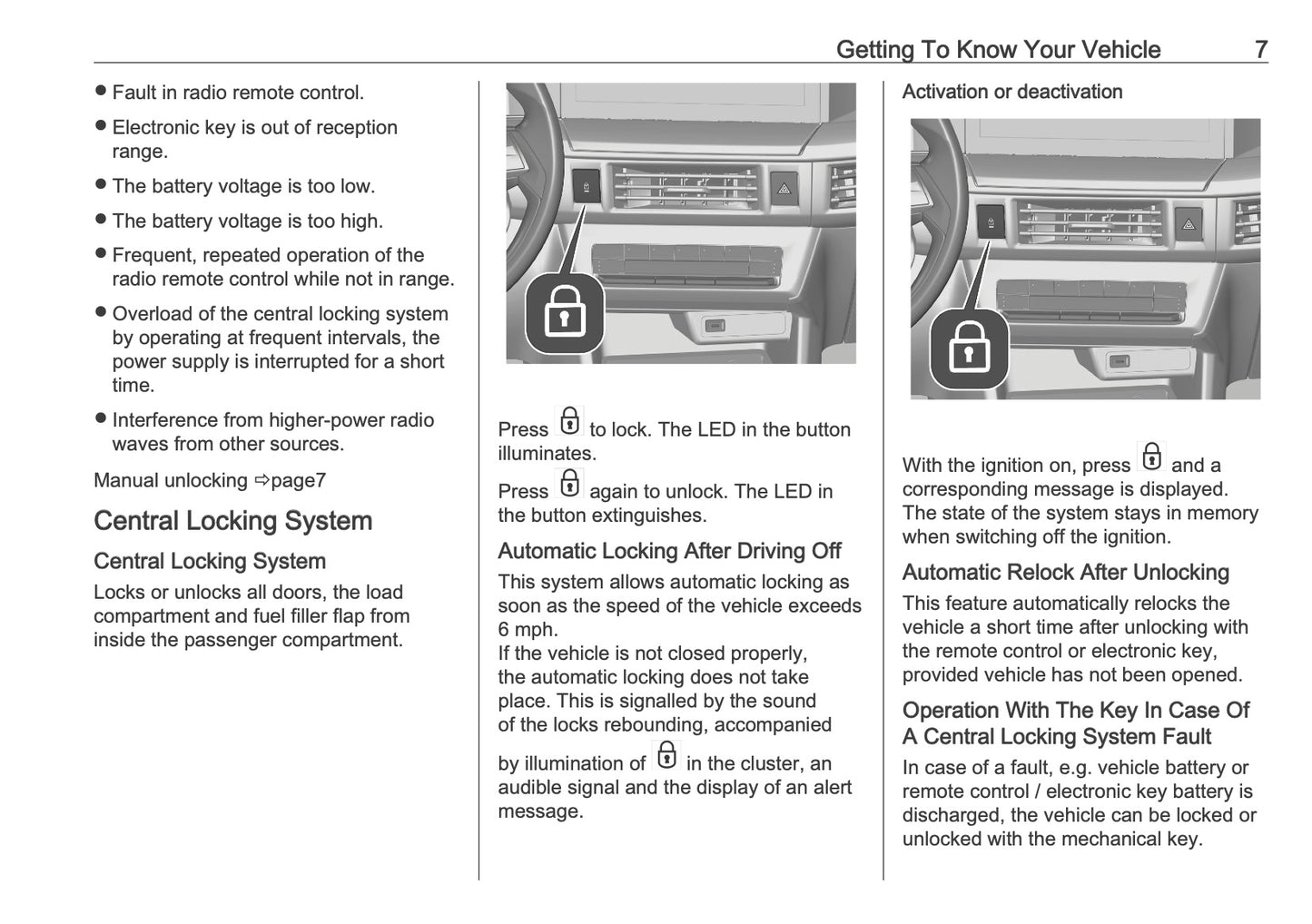 Getting To Know Your Vehicle 7

● Fault in radio remote control.

● Electronic key is out of reception range.

● The battery voltage is too low.

● The battery voltage is too high.

● Frequent, repeated operation of the radio remote control while not in range.

● Overload of the central locking system by operating at frequent intervals, the power supply is interrupted for a short time.

● Interference from higher-power radio waves from other sources.

Manual unlocking ⇨page7

Central Locking System

Central Locking System

Locks or unlocks all doors, the load compartment and fuel filler flap from inside the passenger compartment.

Press to lock. The LED in the button illuminates.

Press again to unlock. The LED in the button extinguishes.

Automatic Locking After Driving Off

This system allows automatic locking as soon as the speed of the vehicle exceeds 6 mph.
If the vehicle is not closed properly, the automatic locking does not take place. This is signalled by the sound of the locks rebounding, accompanied by illumination of in the cluster, an audible signal and the display of an alert message.

Activation or deactivation

With the ignition on, press and a corresponding message is displayed. The state of the system stays in memory when switching off the ignition.

Automatic Relock After Unlocking

This feature automatically relocks the vehicle a short time after unlocking with the remote control or electronic key, provided vehicle has not been opened.

Operation With The Key In Case Of A Central Locking System Fault

In case of a fault, e.g. vehicle battery or remote control / electronic key battery is discharged, the vehicle can be locked or unlocked with the mechanical key.