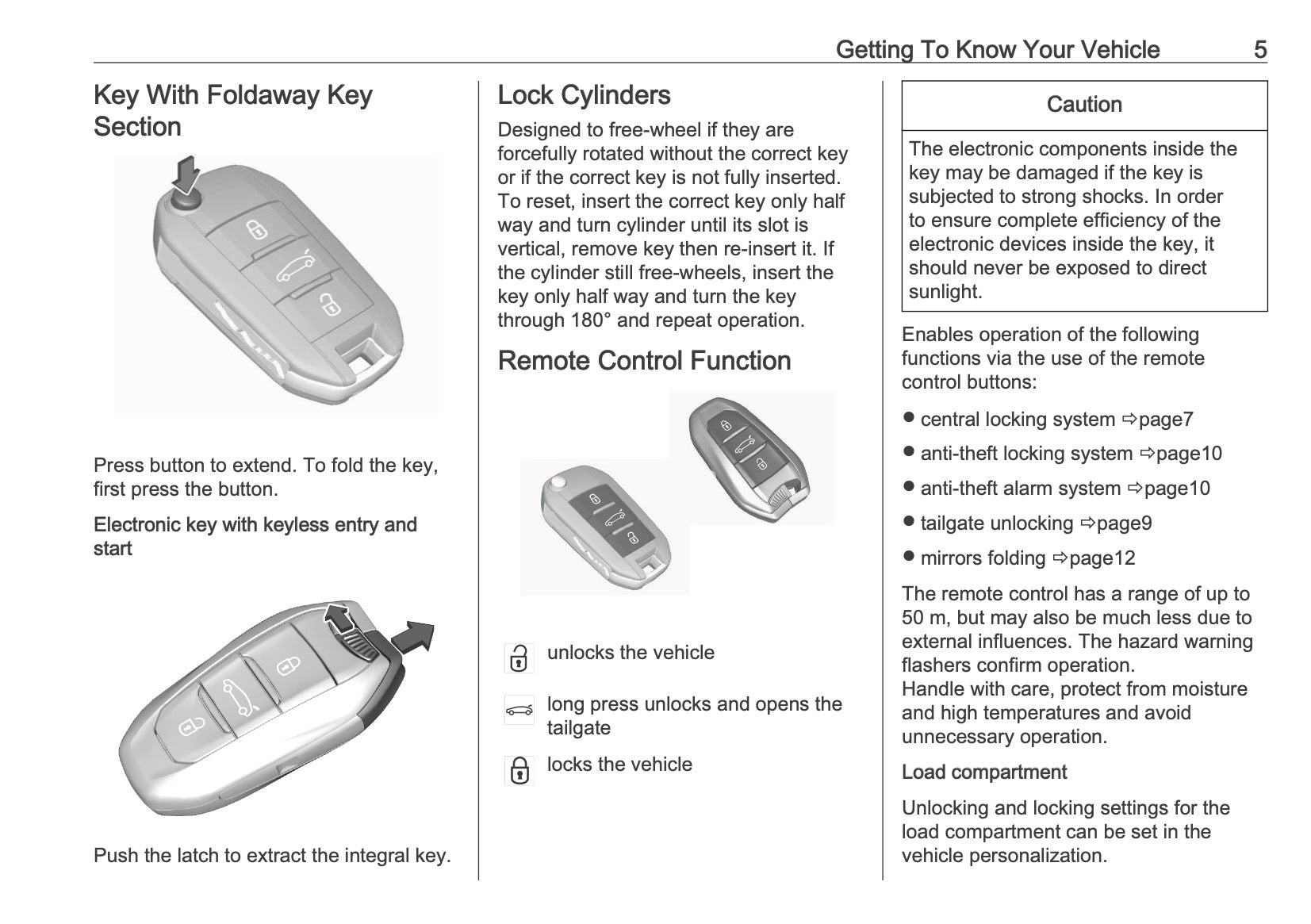 Getting To Know Your Vehicle 5

Key With Foldaway Key Section

Press button to extend. To fold the key, first press the button.

Electronic key with keyless entry and start

Push the latch to extract the integral key.

Lock Cylinders

Designed to free-wheel if they are forcefully rotated without the correct key or if the correct key is not fully inserted. To reset, insert the correct key only half way and turn cylinder until its slot is vertical, remove key then re-insert it. If the cylinder still free-wheels, insert the key only half way and turn the key through 180° and repeat operation.

Remote Control Function

unlocks the vehicle

long press unlocks and opens the tailgate

locks the vehicle

Caution

The electronic components inside the key may be damaged if the key is subjected to strong shocks. In order to ensure complete efficiency of the electronic devices inside the key, it should never be exposed to direct sunlight.

Enables operation of the following functions via the use of the remote control buttons:

● central locking system ⇨page7

● anti-theft locking system ⇨page10

● anti-theft alarm system ⇨page10

● tailgate unlocking ⇨page9

● mirrors folding ⇨page12

The remote control has a range of up to 50 m, but may also be much less due to external influences. The hazard warning flashers confirm operation.
Handle with care, protect from moisture and high temperatures and avoid unnecessary operation.

Load compartment

Unlocking and locking settings for the load compartment can be set in the vehicle personalization.