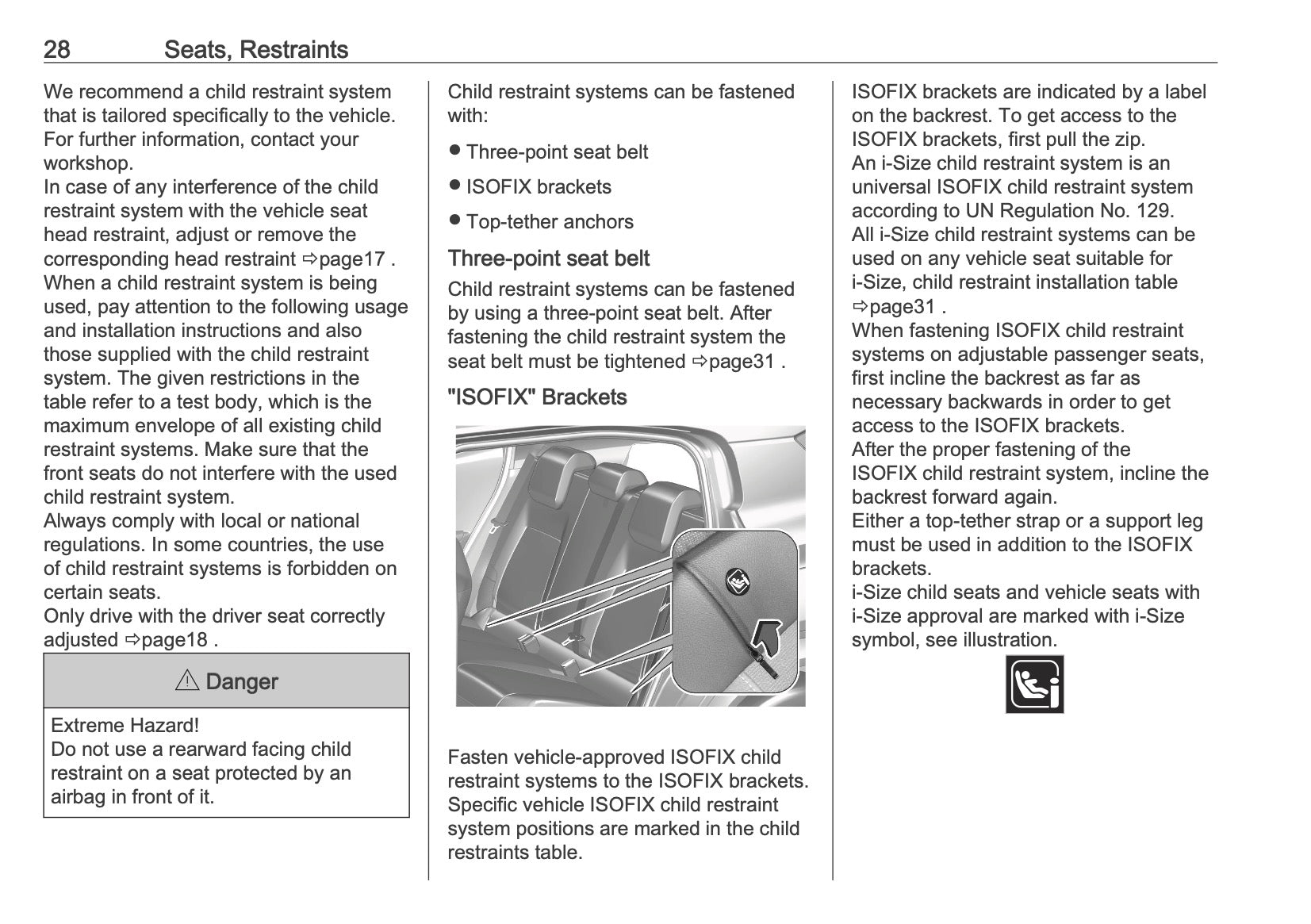 28 Seats, Restraints

We recommend a child restraint system that is tailored specifically to the vehicle. For further information, contact your workshop.
In case of any interference of the child restraint system with the vehicle seat head restraint, adjust or remove the corresponding head restraint ⇨page17 .
When a child restraint system is being used, pay attention to the following usage and installation instructions and also those supplied with the child restraint system. The given restrictions in the table refer to a test body, which is the maximum envelope of all existing child restraint systems. Make sure that the front seats do not interfere with the used child restraint system.
Always comply with local or national regulations. In some countries, the use of child restraint systems is forbidden on certain seats.
Only drive with the driver seat correctly adjusted ⇨page18 .

⚠ Danger

Extreme Hazard!
Do not use a rearward facing child restraint on a seat protected by an airbag in front of it.

Child restraint systems can be fastened with:

● Three-point seat belt
● ISOFIX brackets
● Top-tether anchors

Three-point seat belt

Child restraint systems can be fastened by using a three-point seat belt. After fastening the child restraint system the seat belt must be tightened ⇨page31 .

"ISOFIX" Brackets

Fasten vehicle-approved ISOFIX child restraint systems to the ISOFIX brackets. Specific vehicle ISOFIX child restraint system positions are marked in the child restraints table.

ISOFIX brackets are indicated by a label on the backrest. To get access to the ISOFIX brackets, first pull the zip.
An i-Size child restraint system is an universal ISOFIX child restraint system according to UN Regulation No. 129.
All i-Size child restraint systems can be used on any vehicle seat suitable for i-Size, child restraint installation table ⇨page31 .
When fastening ISOFIX child restraint systems on adjustable passenger seats, first incline the backrest as far as necessary backwards in order to get access to the ISOFIX brackets.
After the proper fastening of the ISOFIX child restraint system, incline the backrest forward again.
Either a top-tether strap or a support leg must be used in addition to the ISOFIX brackets.
i-Size child seats and vehicle seats with i-Size approval are marked with i-Size symbol, see illustration.