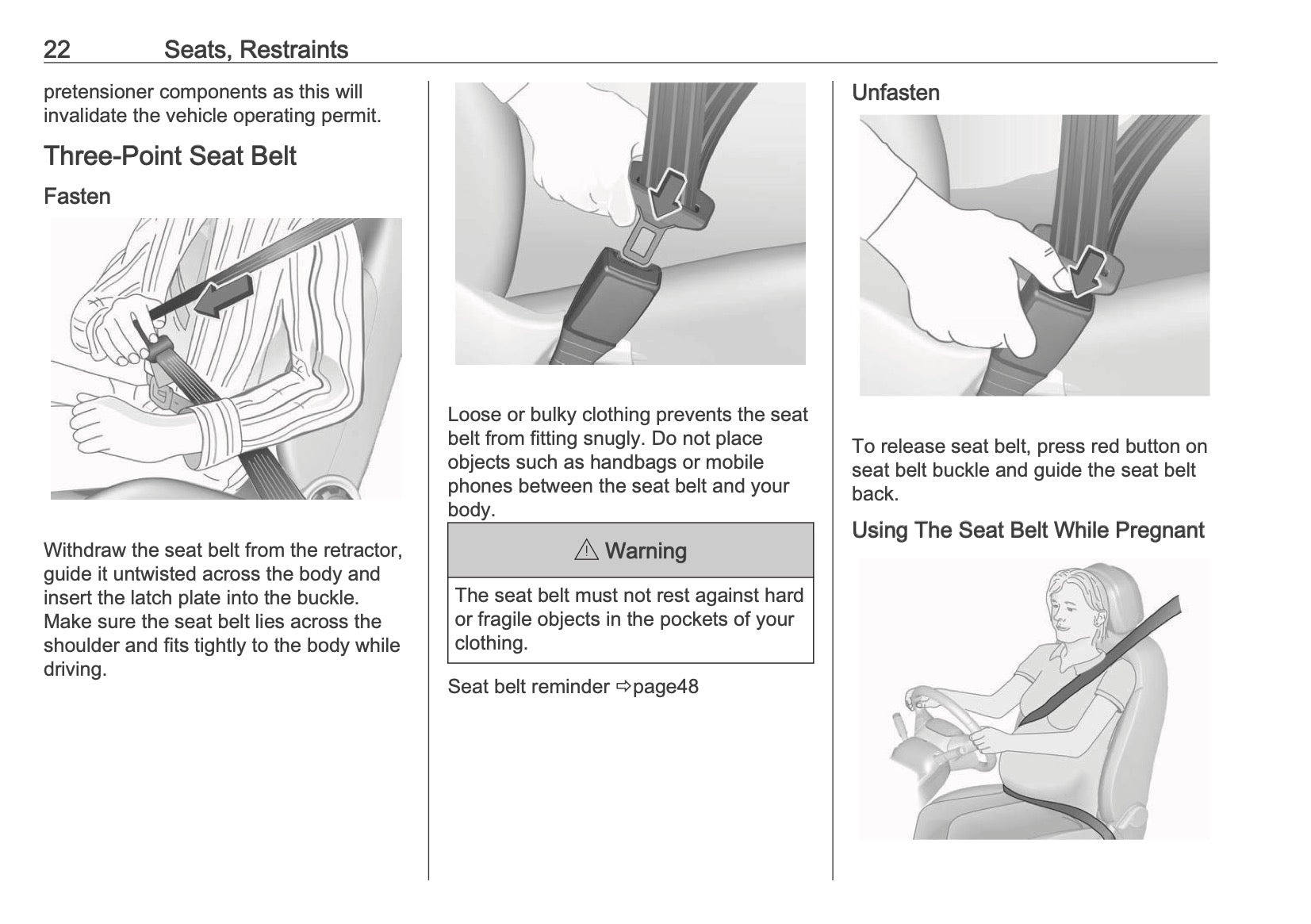 22 Seats, Restraints

pretensioner components as this will invalidate the vehicle operating permit.

Three-Point Seat Belt

Fasten

Withdraw the seat belt from the retractor, guide it untwisted across the body and insert the latch plate into the buckle. Make sure the seat belt lies across the shoulder and fits tightly to the body while driving.

Loose or bulky clothing prevents the seat belt from fitting snugly. Do not place objects such as handbags or mobile phones between the seat belt and your body.

⚠ Warning

The seat belt must not rest against hard or fragile objects in the pockets of your clothing.

Seat belt reminder ⇨page48

Unfasten

To release seat belt, press red button on seat belt buckle and guide the seat belt back.

Using The Seat Belt While Pregnant