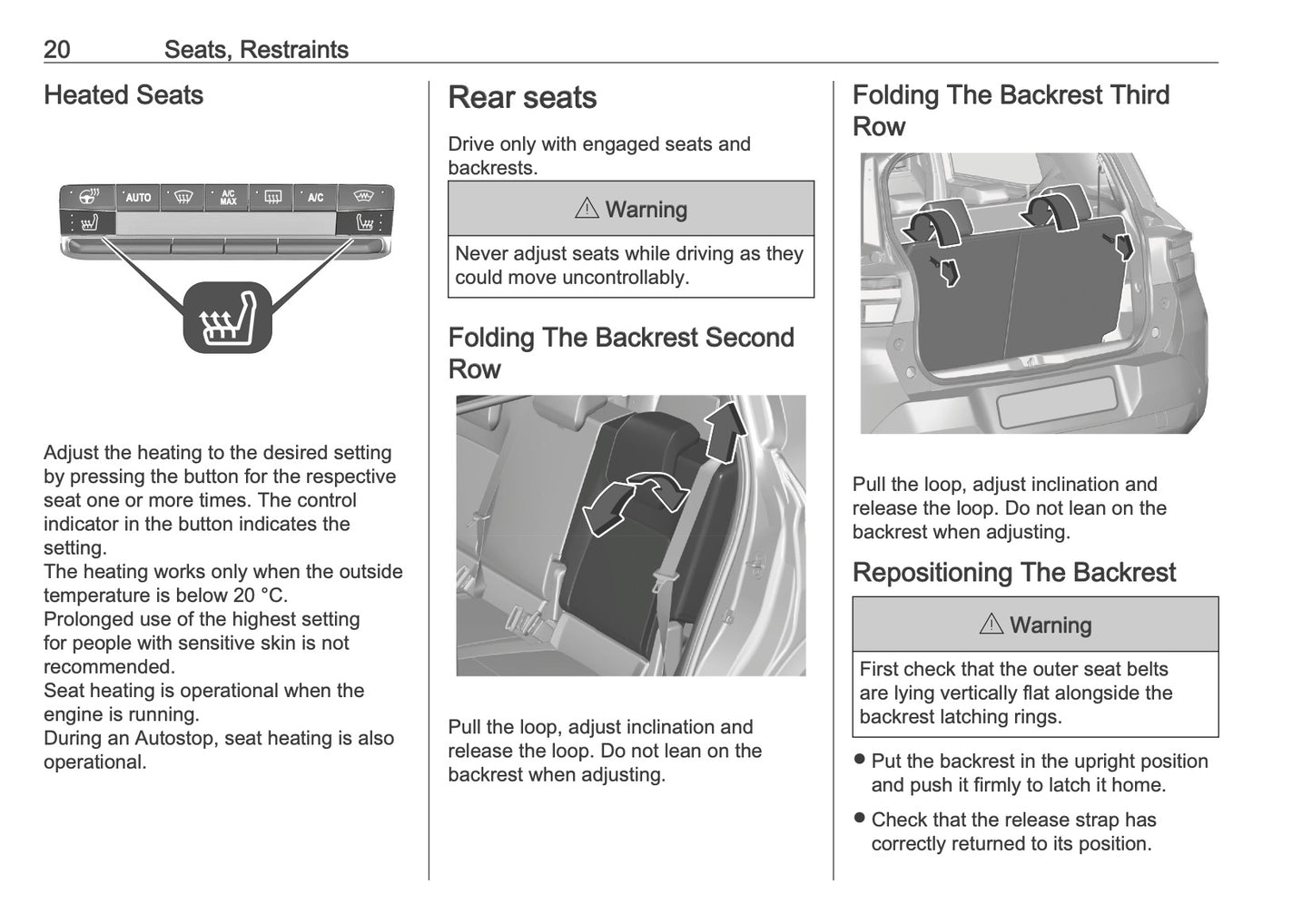 20 Seats, Restraints

Heated Seats

AUTO A/C MAX A/C

Adjust the heating to the desired setting by pressing the button for the respective seat one or more times. The control indicator in the button indicates the setting.
The heating works only when the outside temperature is below 20 °C.
Prolonged use of the highest setting for people with sensitive skin is not recommended.
Seat heating is operational when the engine is running.
During an Autostop, seat heating is also operational.

Rear seats

Drive only with engaged seats and backrests.

⚠ Warning

Never adjust seats while driving as they could move uncontrollably.

Folding The Backrest Second Row

Pull the loop, adjust inclination and release the loop. Do not lean on the backrest when adjusting.

Folding The Backrest Third Row

Pull the loop, adjust inclination and release the loop. Do not lean on the backrest when adjusting.

Repositioning The Backrest

⚠ Warning

First check that the outer seat belts are lying vertically flat alongside the backrest latching rings.

● Put the backrest in the upright position and push it firmly to latch it home.

● Check that the release strap has correctly returned to its position.